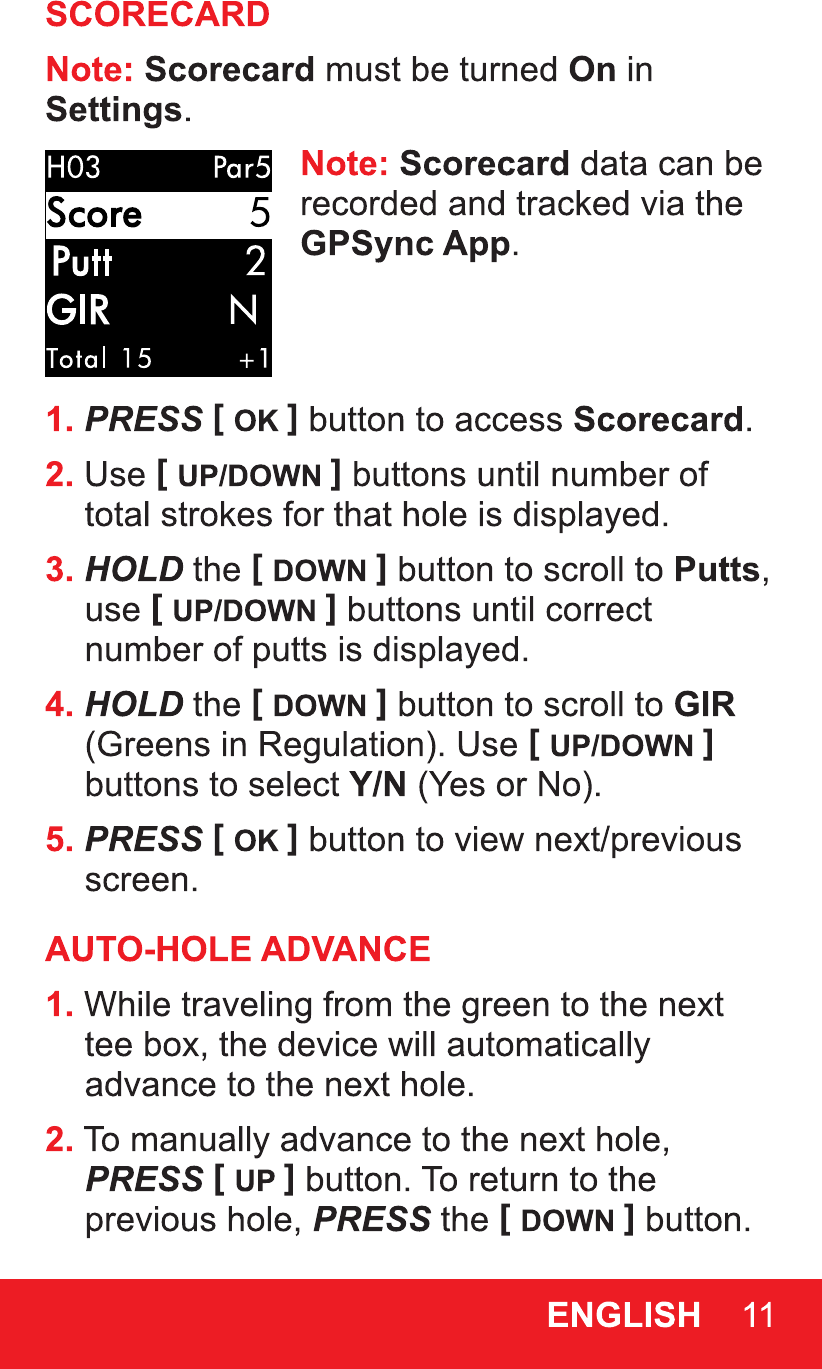 SCORECARD

Note: Scorecard must be turned On in Settings.

H03 Par5
Score 5
Putt 2
GIR N
Total 15 +1

Note: Scorecard data can be recorded and tracked via the GPSync App.

1. PRESS [ OK ] button to access Scorecard.

2. Use [ UP/DOWN ] buttons until number of total strokes for that hole is displayed.

3. HOLD the [ DOWN ] button to scroll to Putts, use [ UP/DOWN ] buttons until correct number of putts is displayed.

4. HOLD the [ DOWN ] button to scroll to GIR (Greens in Regulation). Use [ UP/DOWN ] buttons to select Y/N (Yes or No).

5. PRESS [ OK ] button to view next/previous screen.

AUTO-HOLE ADVANCE

1. While traveling from the green to the next tee box, the device will automatically advance to the next hole.

2. To manually advance to the next hole, PRESS [ UP ] button. To return to the previous hole, PRESS the [ DOWN ] button.

ENGLISH 11