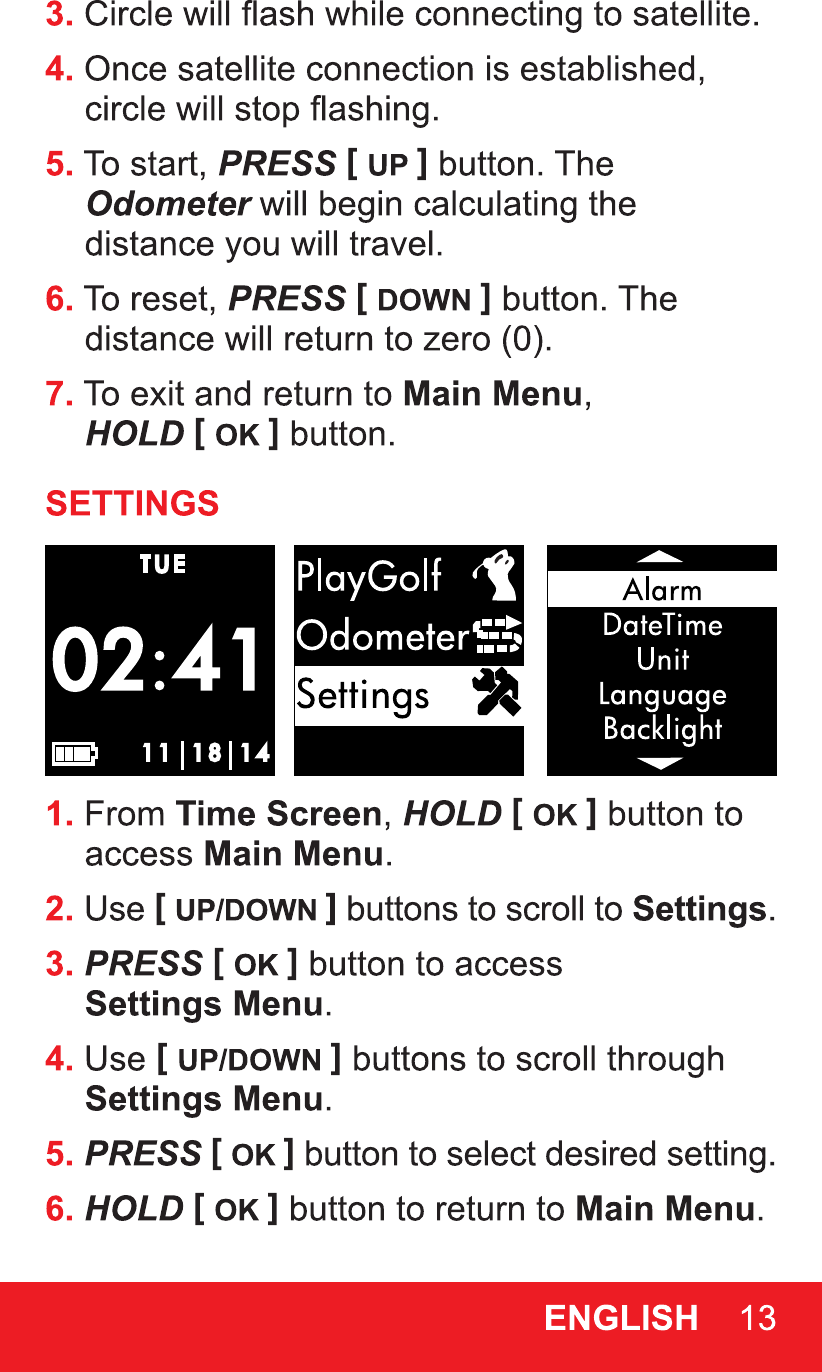 3. Circle will flash while connecting to satellite.

4. Once satellite connection is established, circle will stop flashing.

5. To start, PRESS [ UP ] button. The Odometer will begin calculating the distance you will travel.

6. To reset, PRESS [ DOWN ] button. The distance will return to zero (0).

7. To exit and return to Main Menu, HOLD [ OK ] button.

SETTINGS

TUE
02:41
11|18|14

PlayGolf
Odometer
Settings

Alarm
DateTime
Unit
Language
Backlight

1. From Time Screen, HOLD [ OK ] button to access Main Menu.

2. Use [ UP/DOWN ] buttons to scroll to Settings.

3. PRESS [ OK ] button to access Settings Menu.

4. Use [ UP/DOWN ] buttons to scroll through Settings Menu.

5. PRESS [ OK ] button to select desired setting.

6. HOLD [ OK ] button to return to Main Menu.

ENGLISH 13