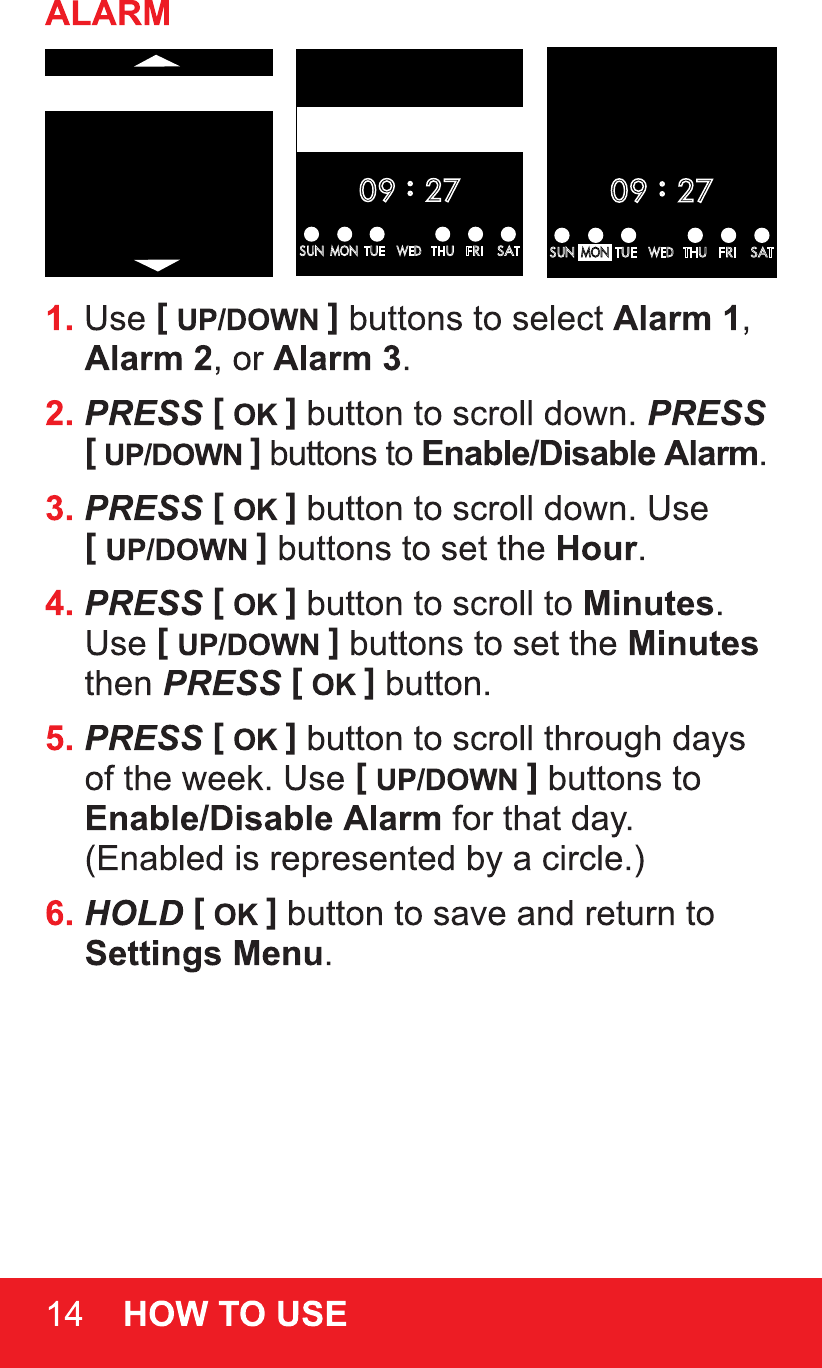 ALARM

09 : 27
SUN MON TUE WED THU FRI SAT

09 : 27
SUN MON TUE WED THU FRI SAT

1. Use [ UP/DOWN ] buttons to select Alarm 1, Alarm 2, or Alarm 3.

2. PRESS [ OK ] button to scroll down. PRESS [ UP/DOWN ] buttons to Enable/Disable Alarm.

3. PRESS [ OK ] button to scroll down. Use [ UP/DOWN ] buttons to set the Hour.

4. PRESS [ OK ] button to scroll to Minutes. Use [ UP/DOWN ] buttons to set the Minutes then PRESS [ OK ] button.

5. PRESS [ OK ] button to scroll through days of the week. Use [ UP/DOWN ] buttons to Enable/Disable Alarm for that day. (Enabled is represented by a circle.)

6. HOLD [ OK ] button to save and return to Settings Menu.

14 HOW TO USE