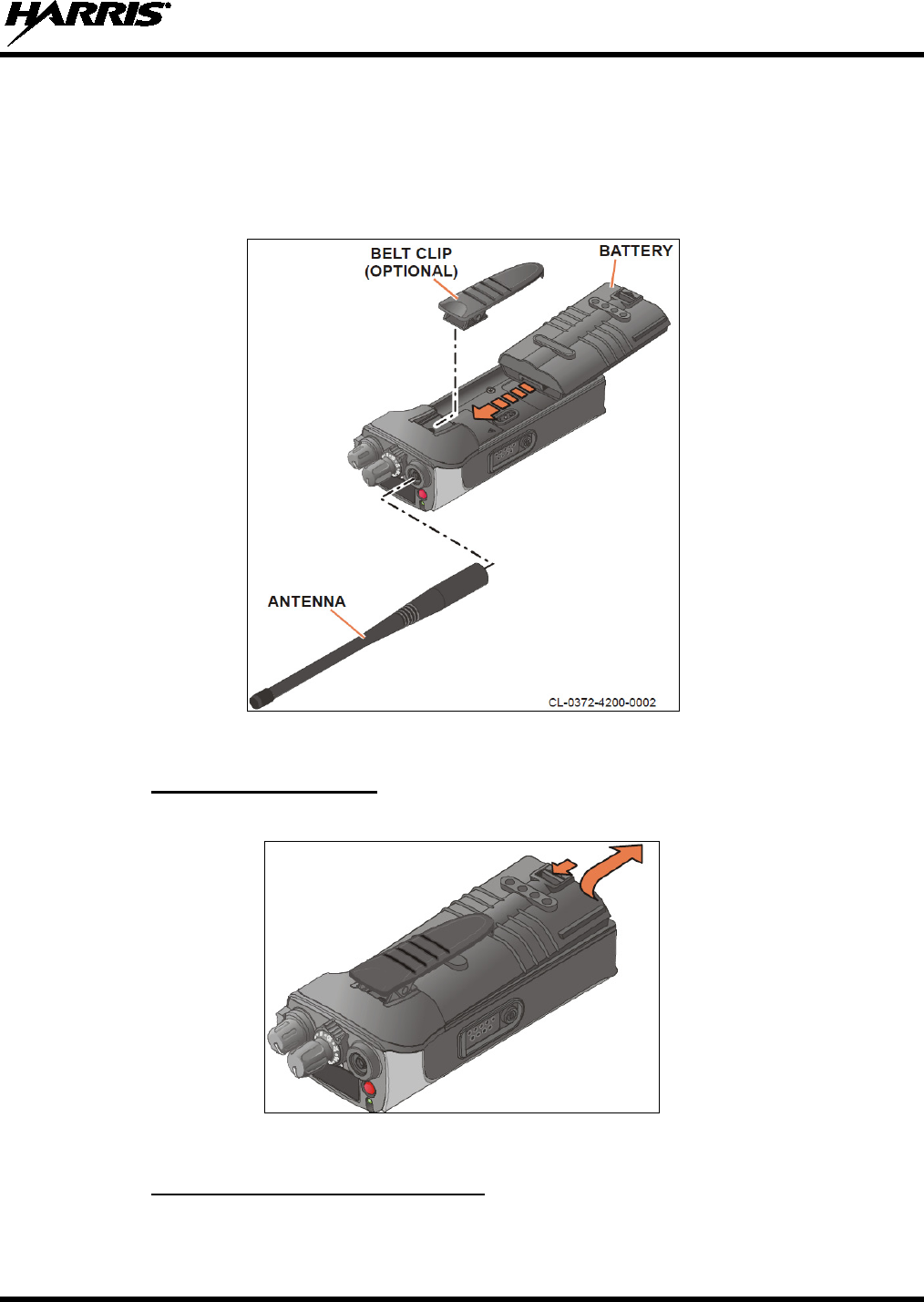 HARRIS®

BELT CLIP
(OPTIONAL)

BATTERY

ANTENNA

CL-0372-4200-0002