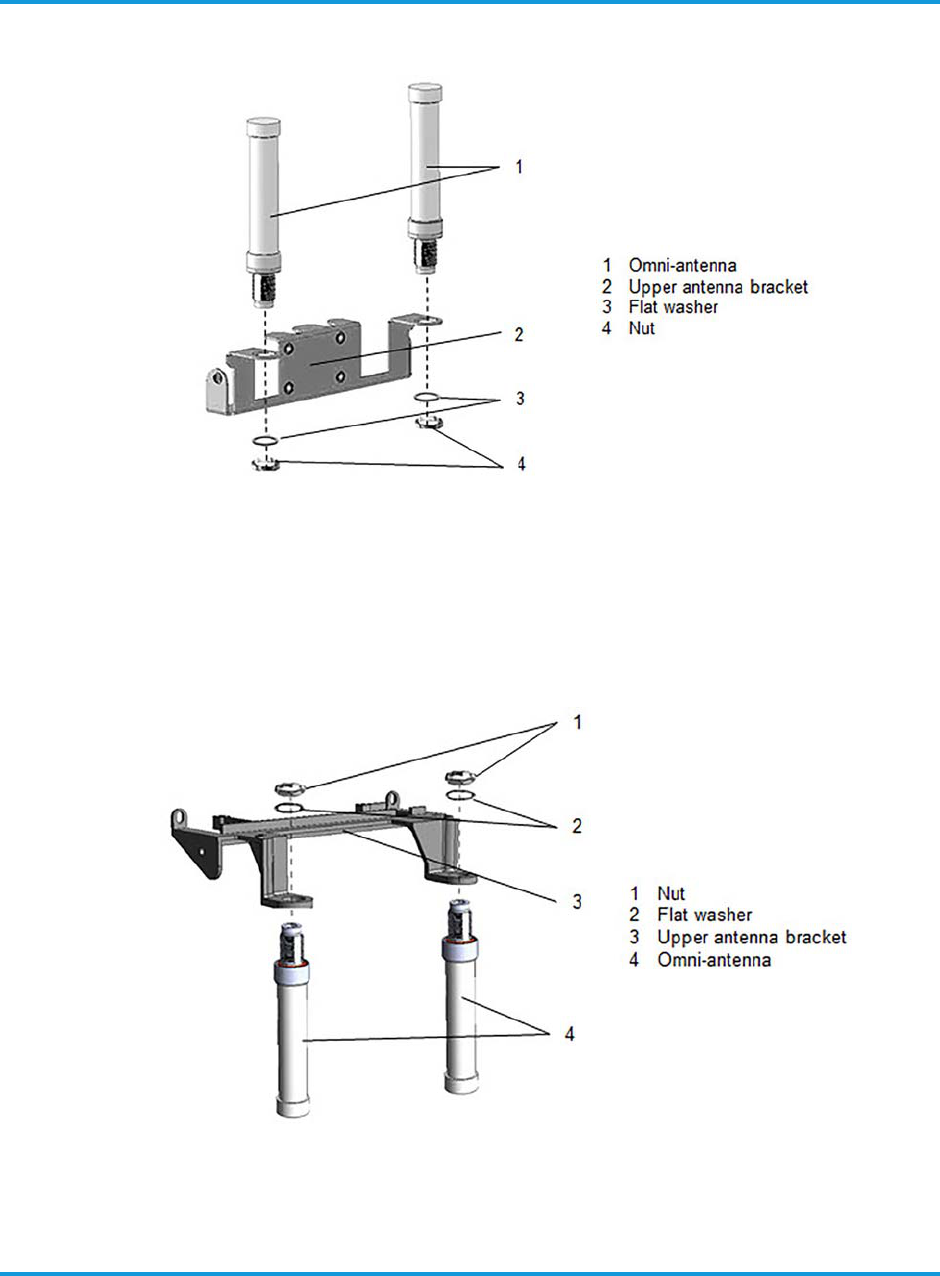 1
2
3
4

1 Omni-antenna
2 Upper antenna bracket
3 Flat washer
4 Nut

1
2
3
4

1 Nut
2 Flat washer
3 Upper antenna bracket
4 Omni-antenna