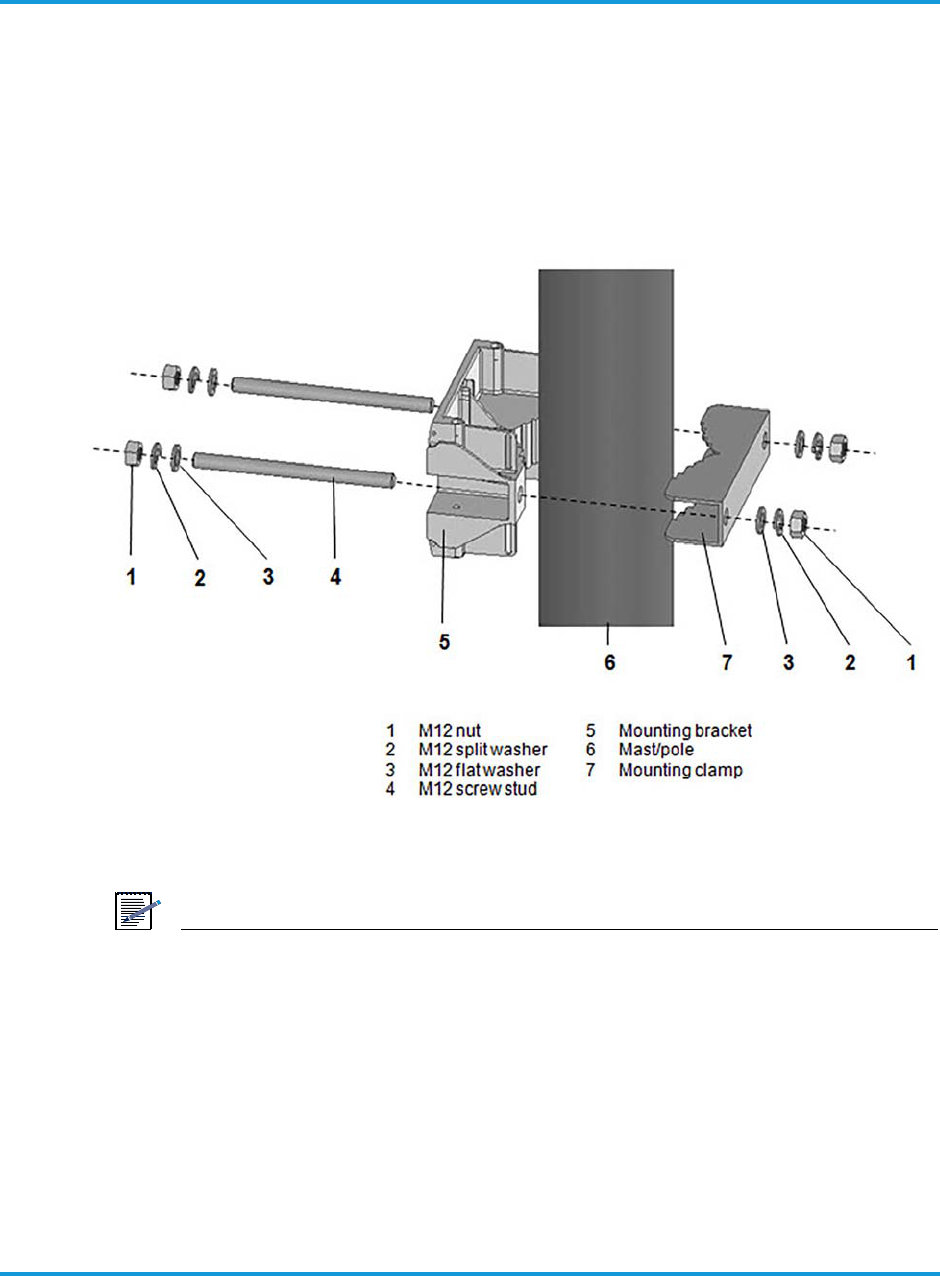 1 2 3 4

5

6 7 3 2 1

1 M12 nut
2 M12 split washer
3 M12 flat washer
4 M12 screw stud

5 Mounting bracket
6 Mast/pole
7 Mounting clamp