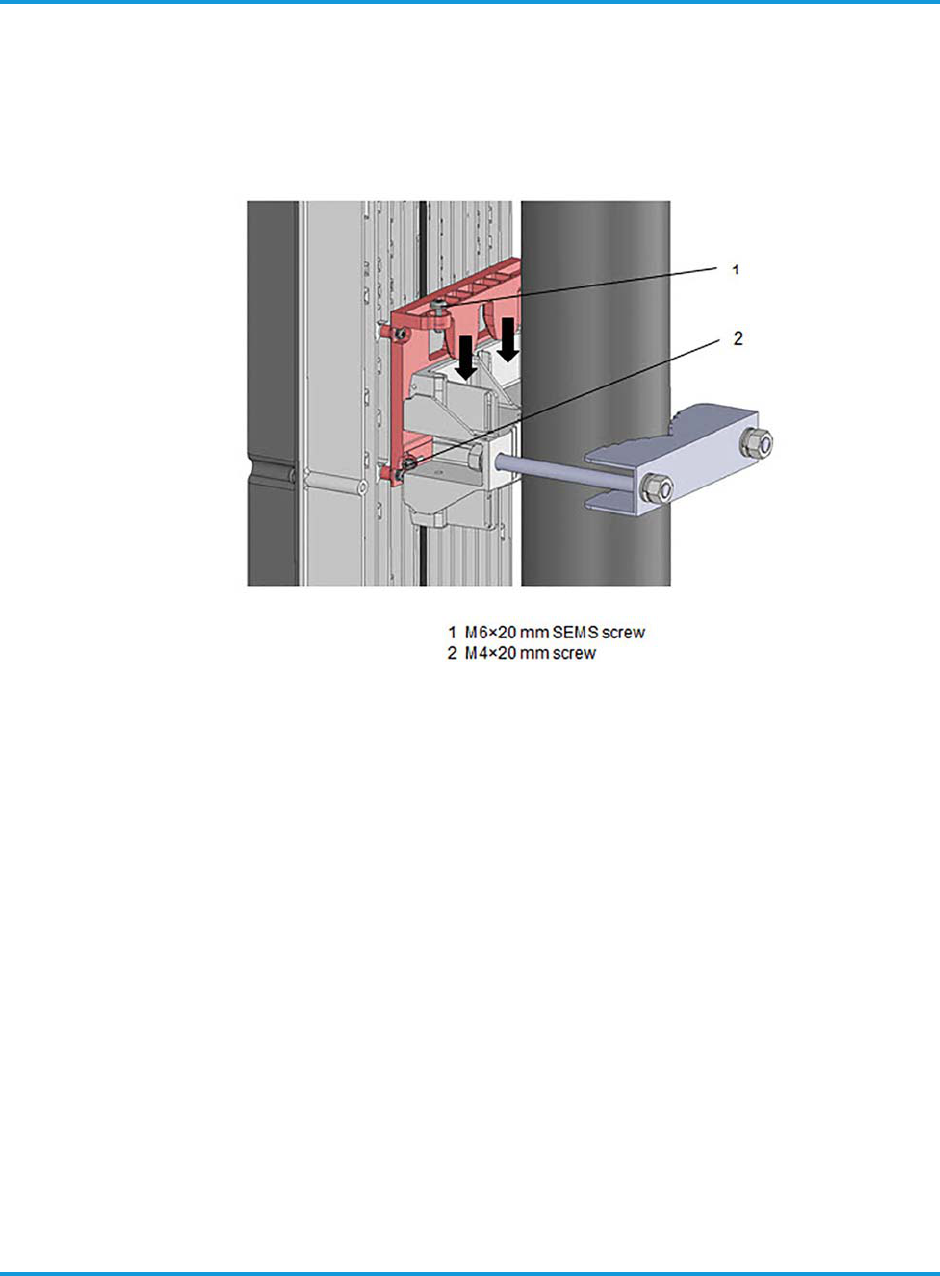 1

2

1 M6×20 mm SEMS screw
2 M4×20 mm screw