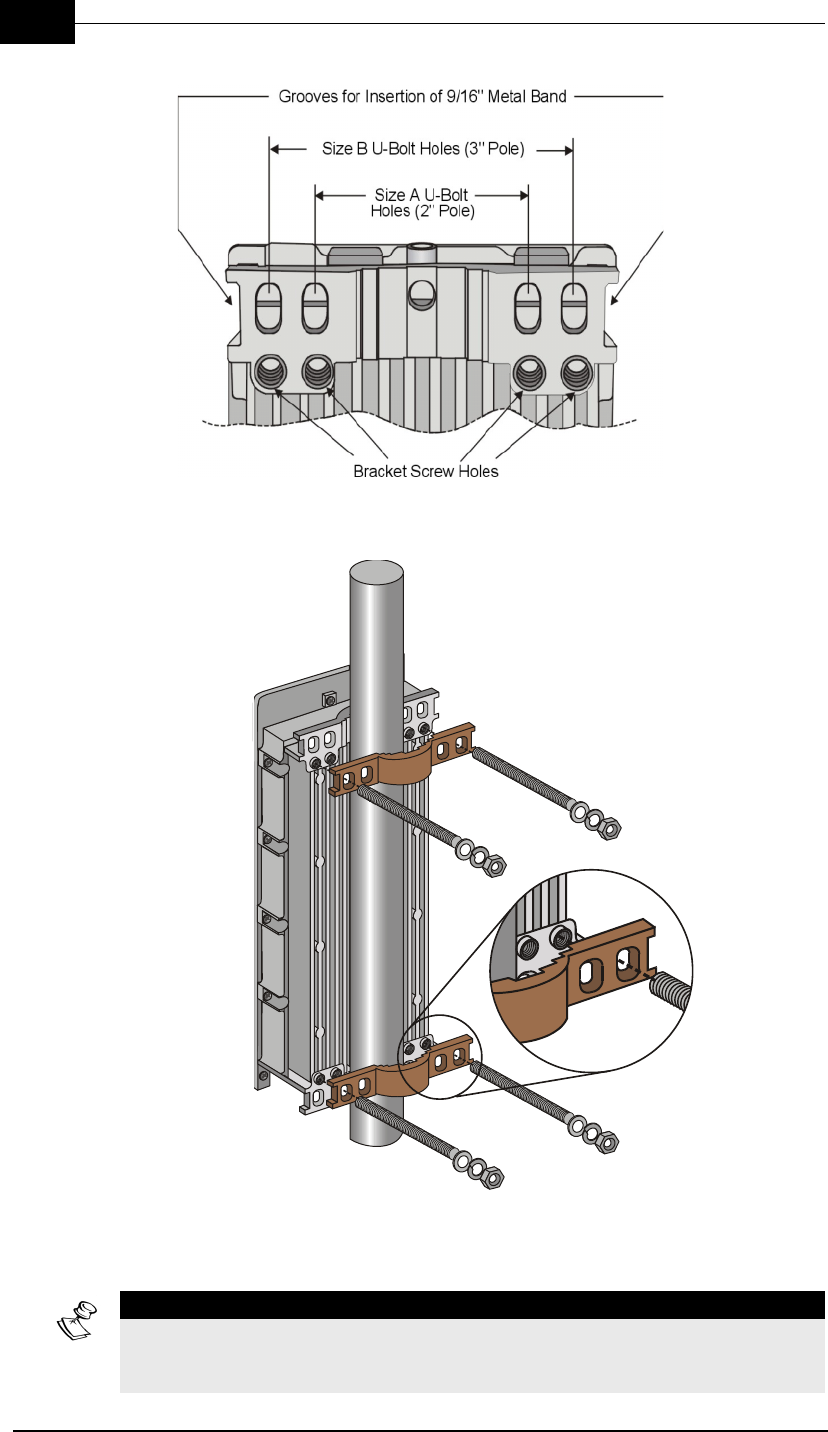 Grooves for Insertion of 9/16" Metal Band

Size B U-Bolt Holes (3" Pole)

Size A U-Bolt Holes (2" Pole)

Bracket Screw Holes