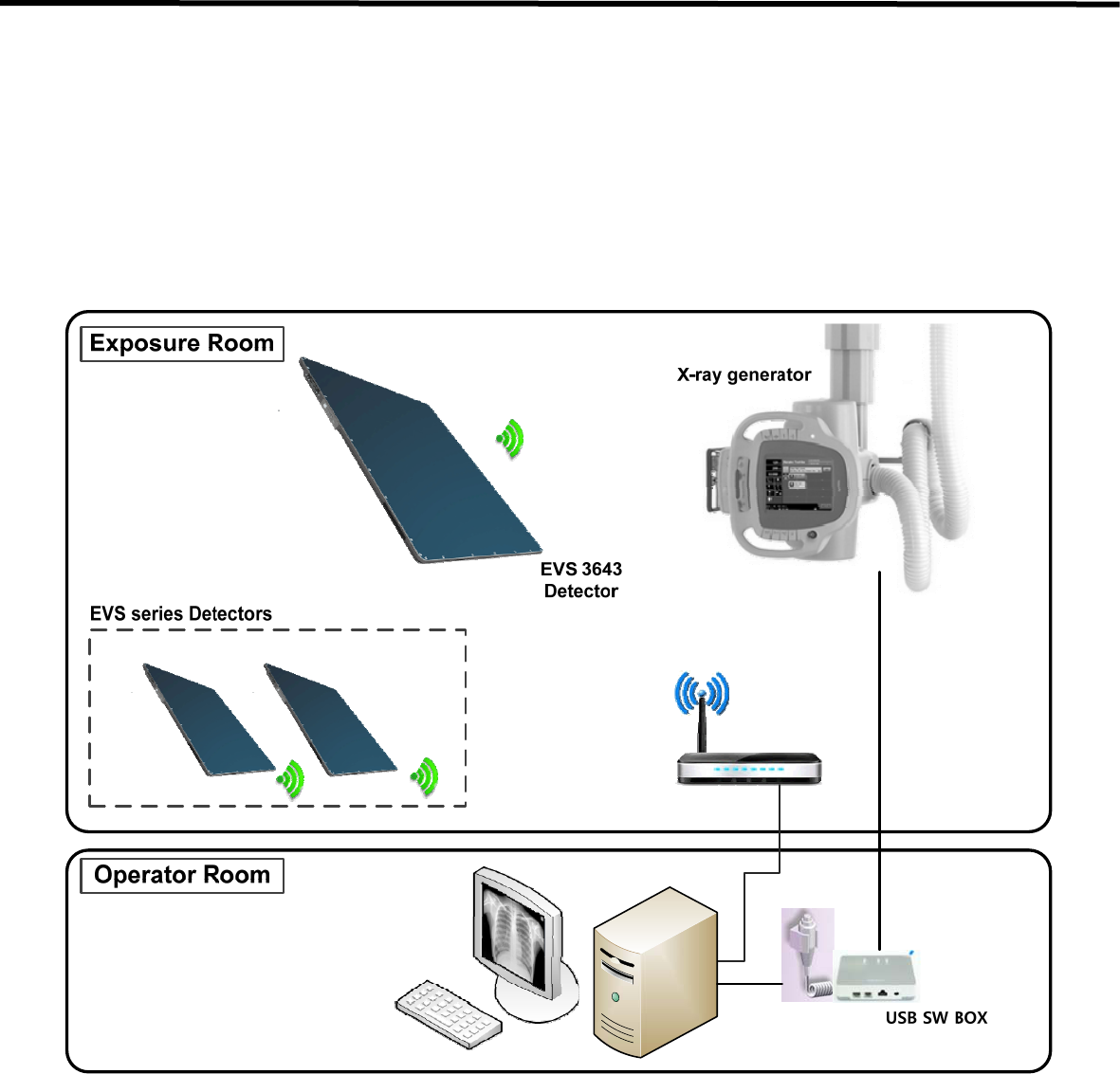 Exposure Room

X-ray generator

EVS 3643 Detector

EVS series Detectors

Operator Room

USB SW BOX