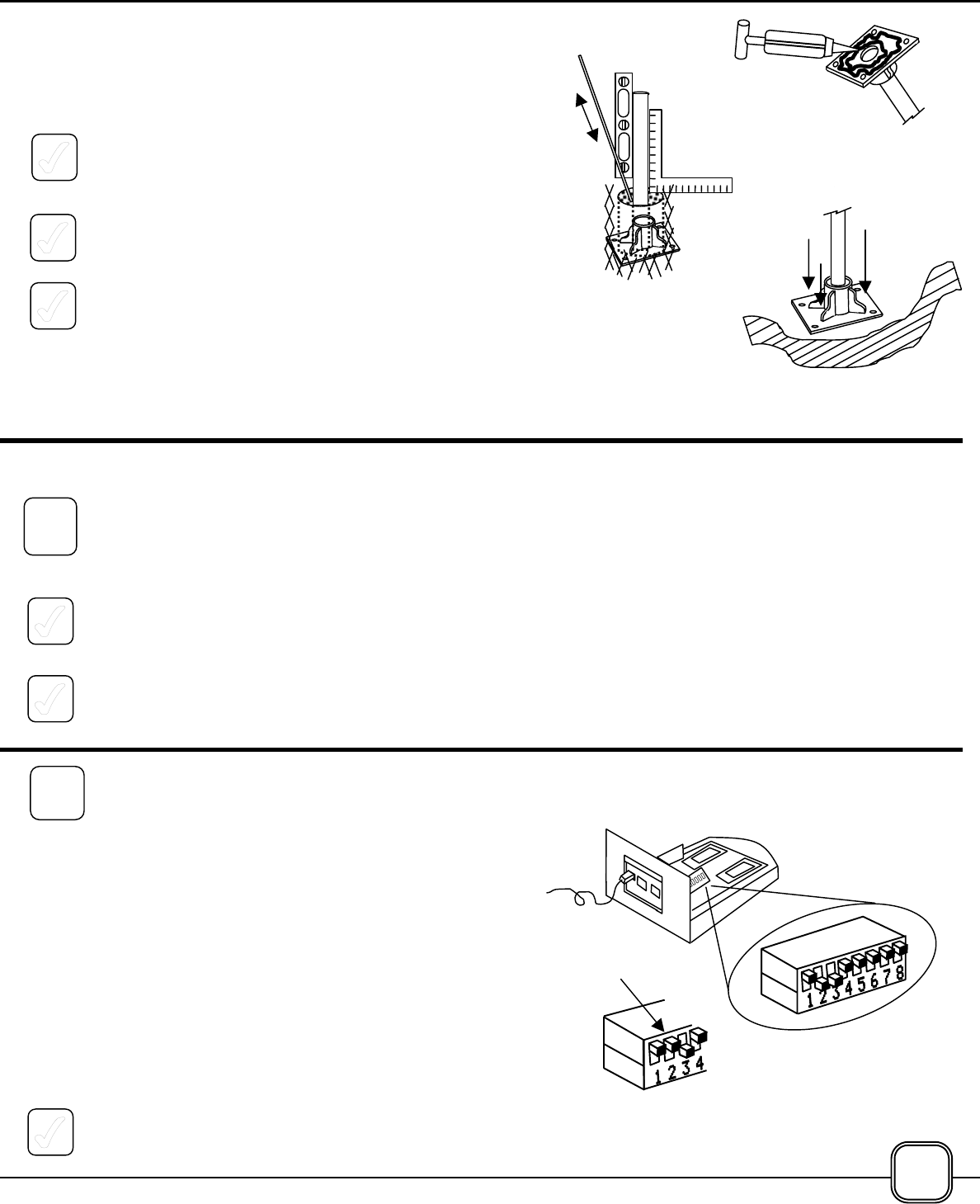 1 2 3 4 5 6 7 8

1 2 3 4