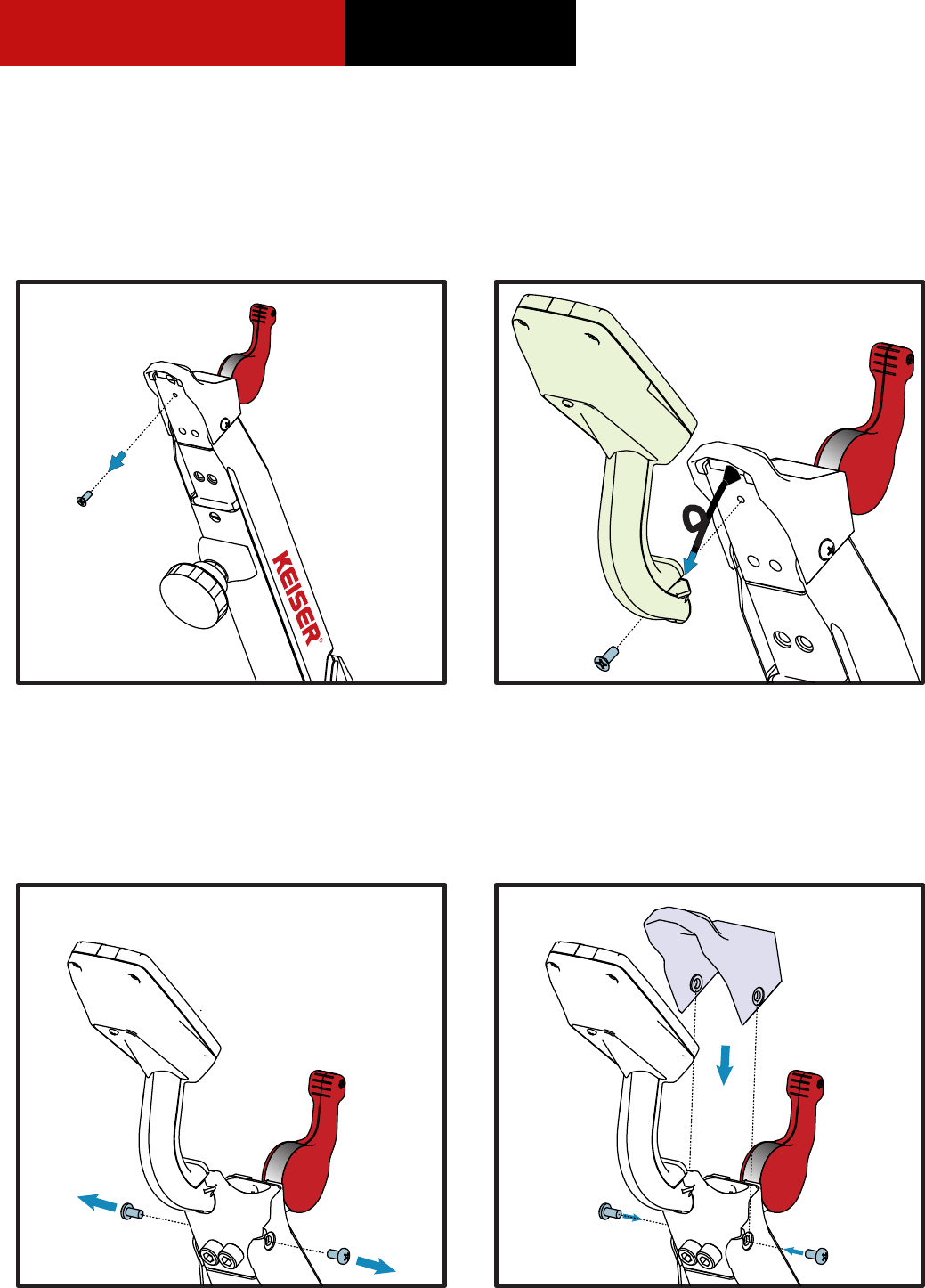 KEISER