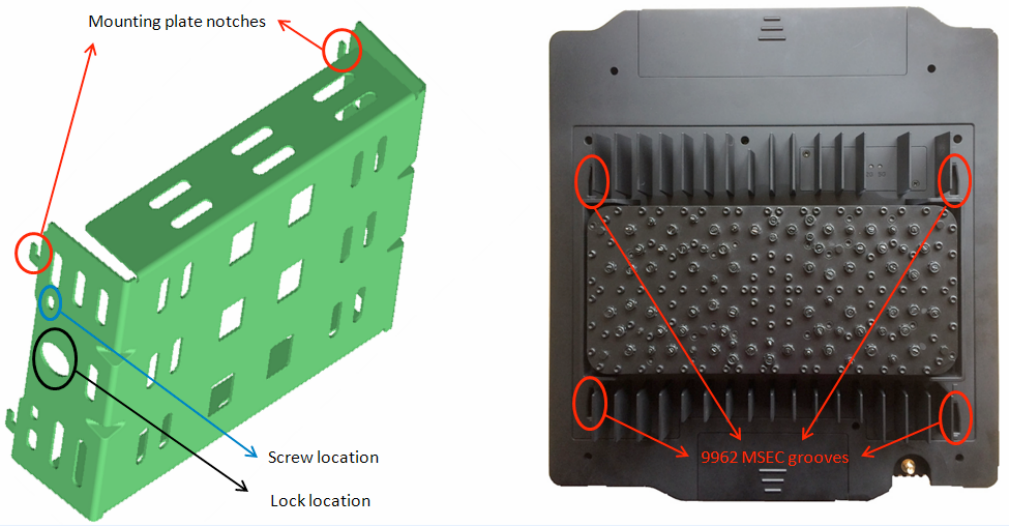 Mounting plate notches

Screw location

Lock location

9962 MSEC grooves