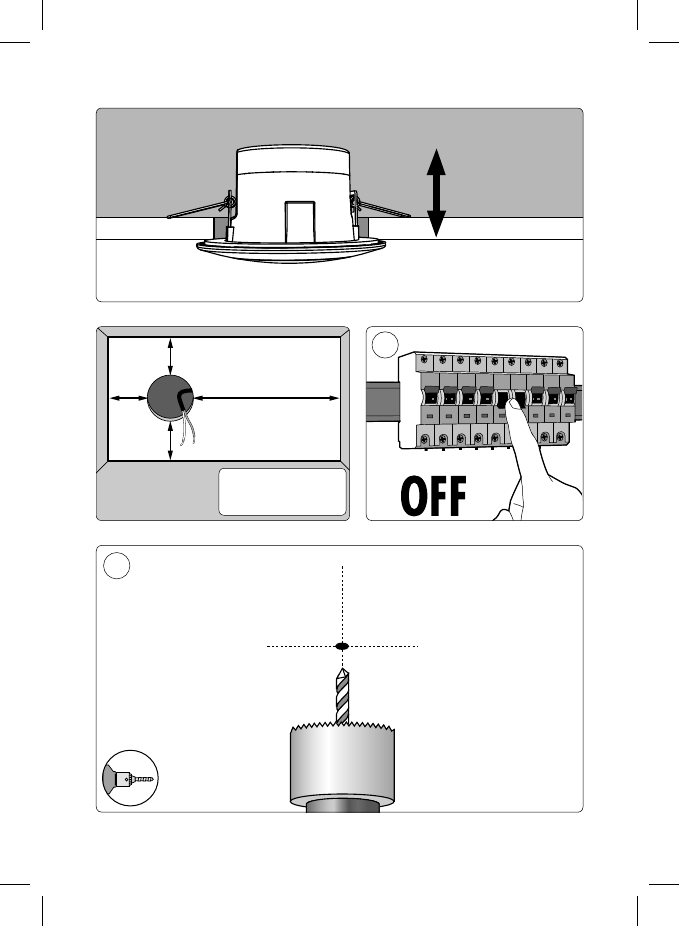 OFF