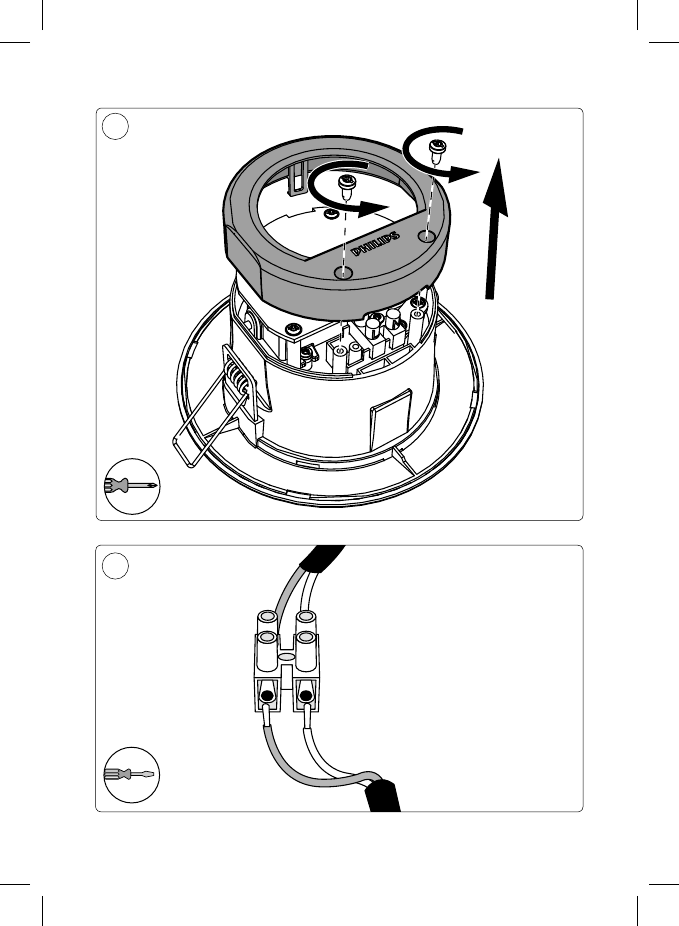 PHILIPS