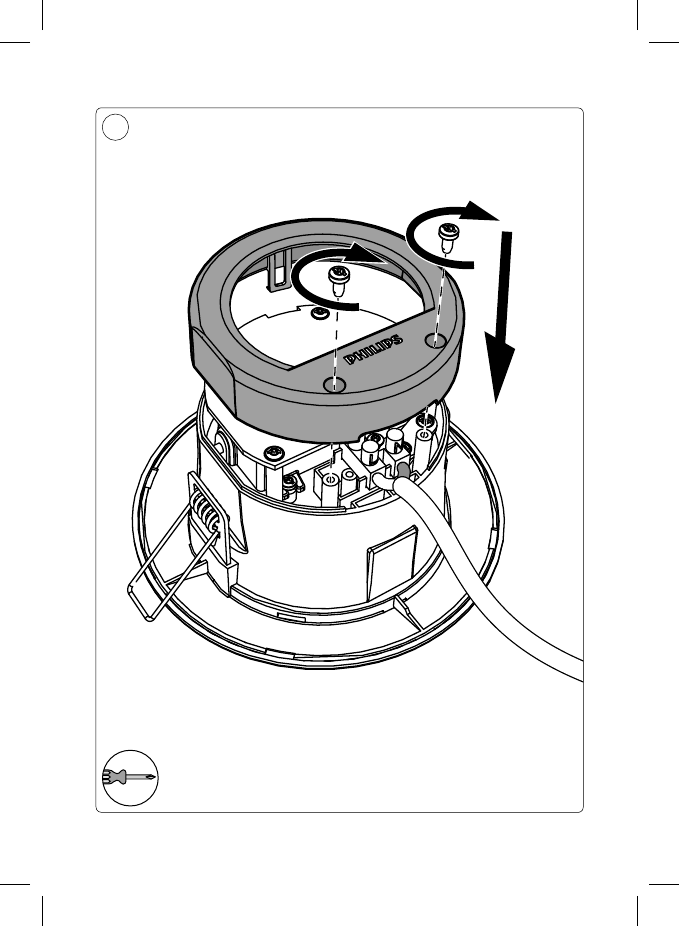 PHILIPS