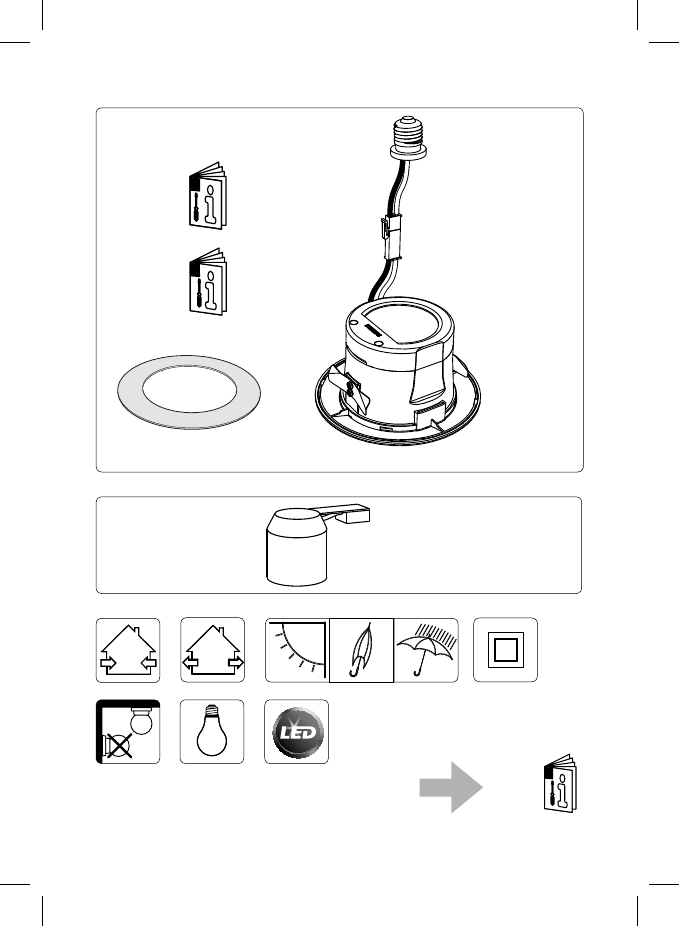 LED