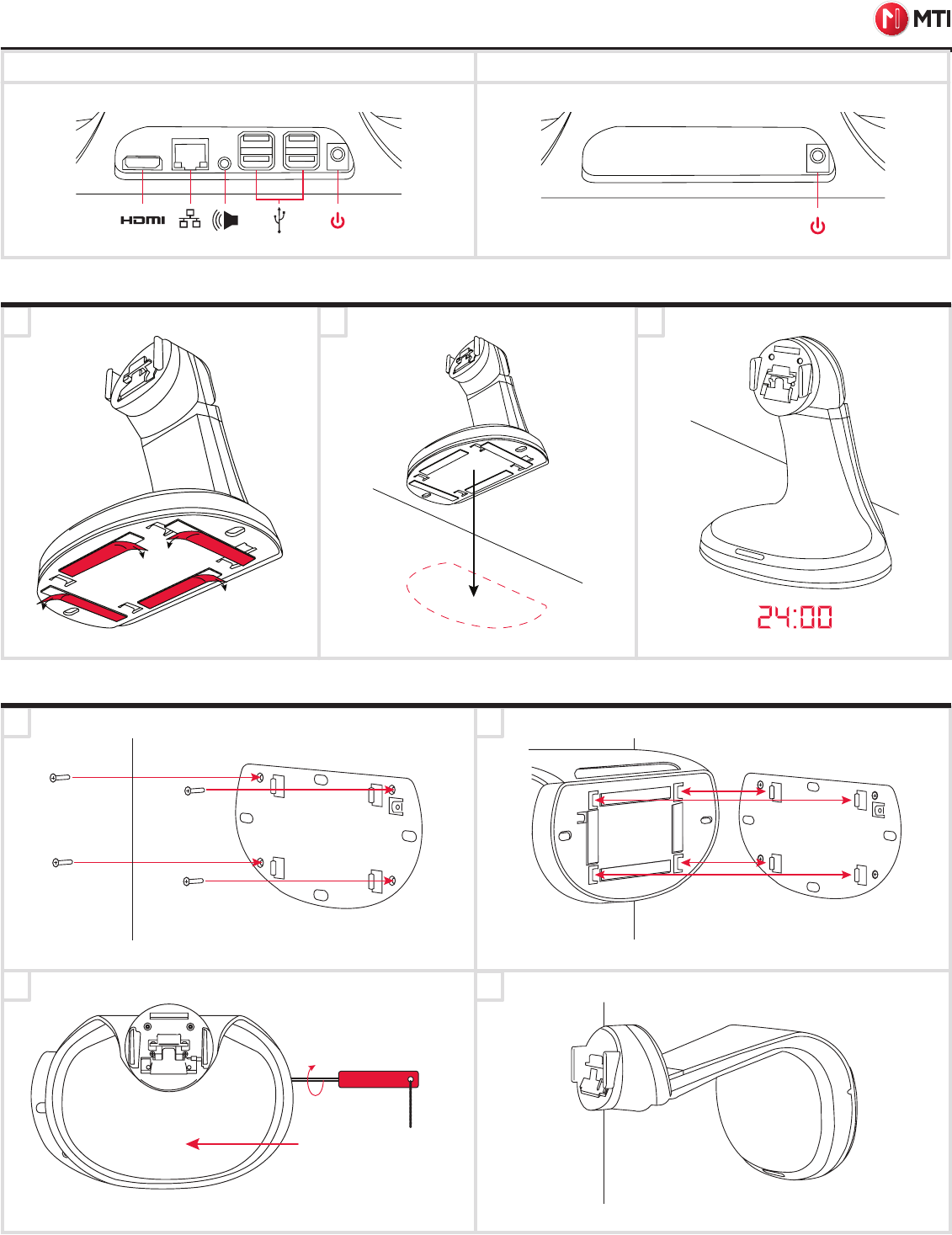 MTI

HDMI

24:00