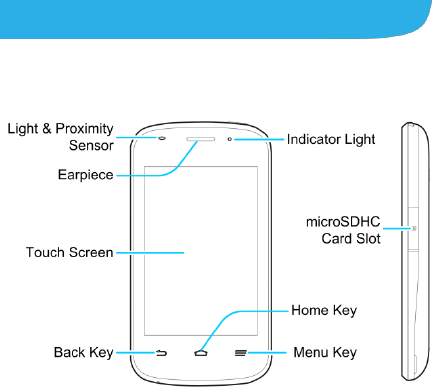 Light & Proximity Sensor

Indicator Light

Earpiece

microSDHC Card Slot

Touch Screen

Home Key

Back Key

Menu Key