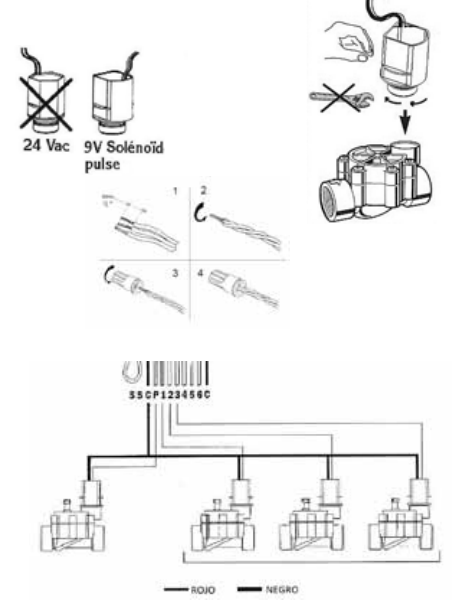 24 Vac

9V Solénoïd pulse

1

2

3

4

S S C P 1 2 3 4 5 6 C

ROJO

NEGRO