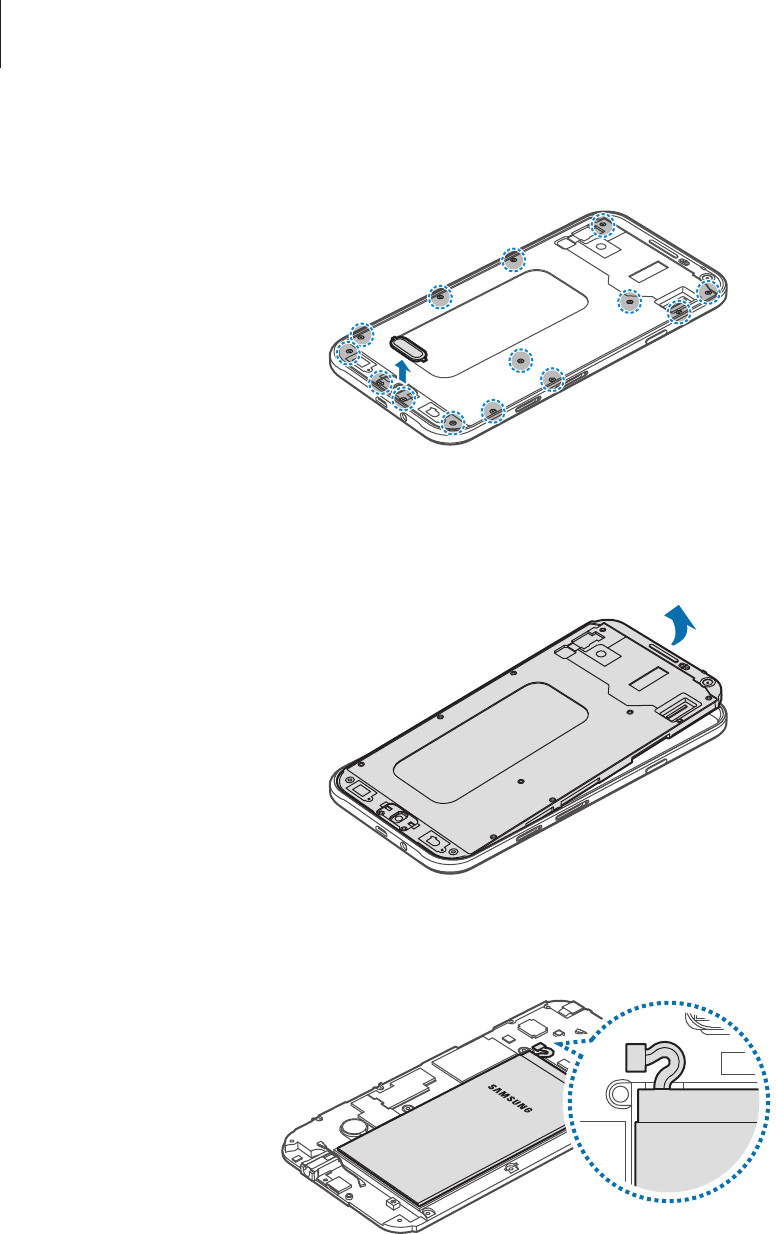 SAMSUNG