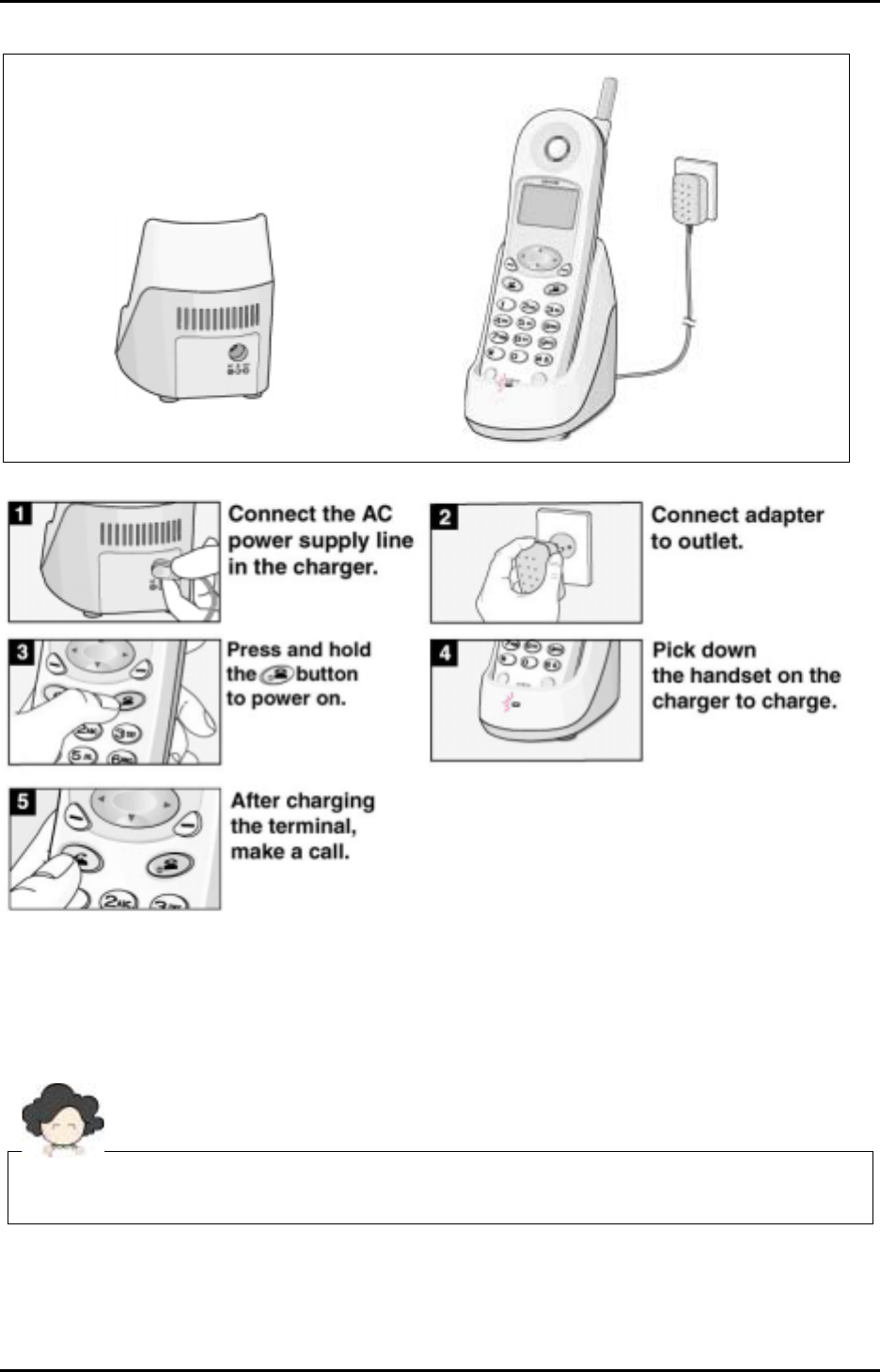 1
Connect the AC power supply line in the charger.

2
Connect adapter to outlet.

3
Press and hold the button to power on.

4
Pick down the handset on the charger to charge.

5
After charging the terminal, make a call.