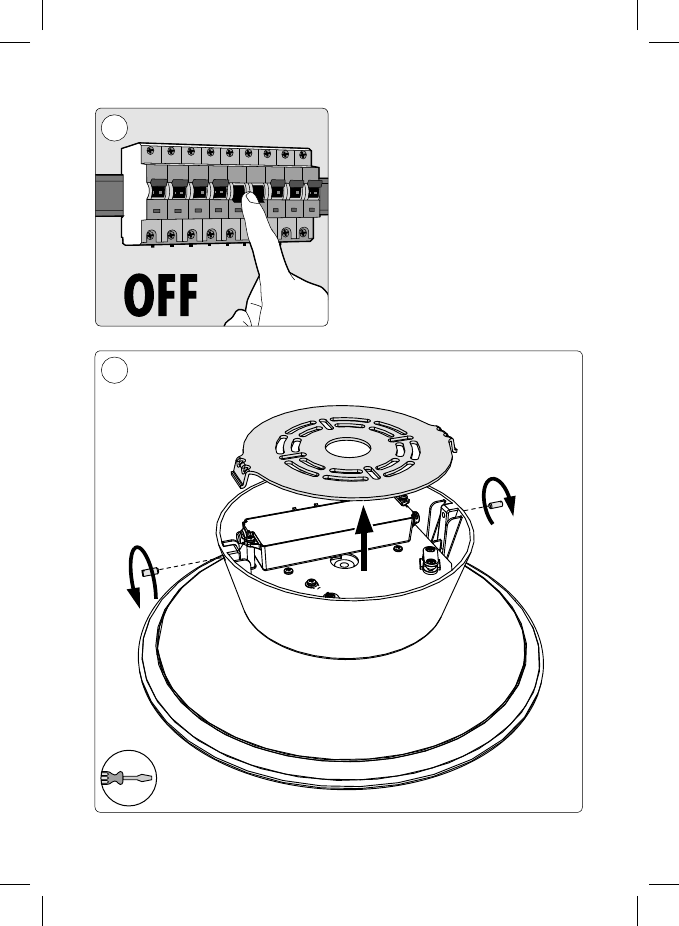 OFF