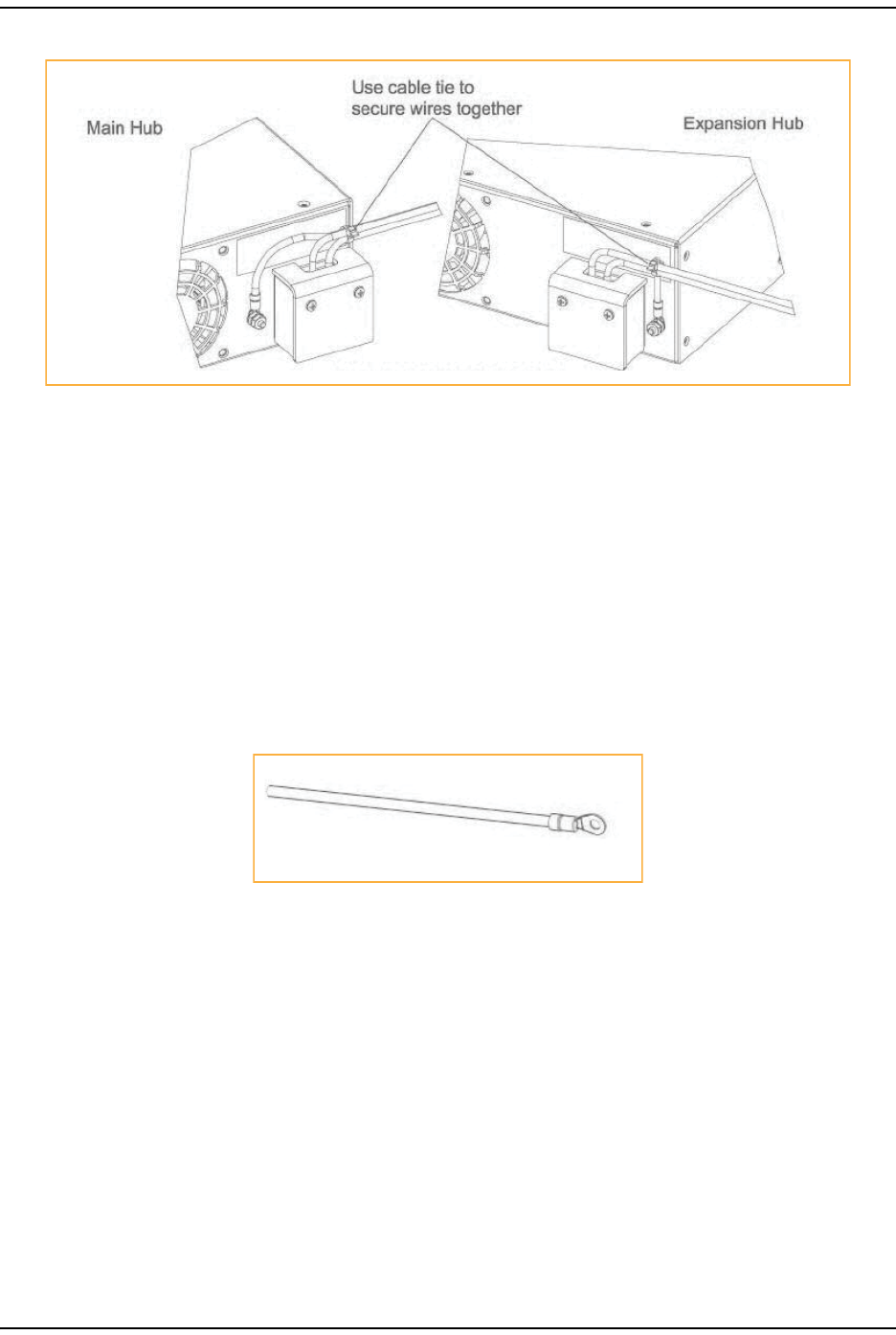 Main Hub

Use cable tie to secure wires together

Expansion Hub