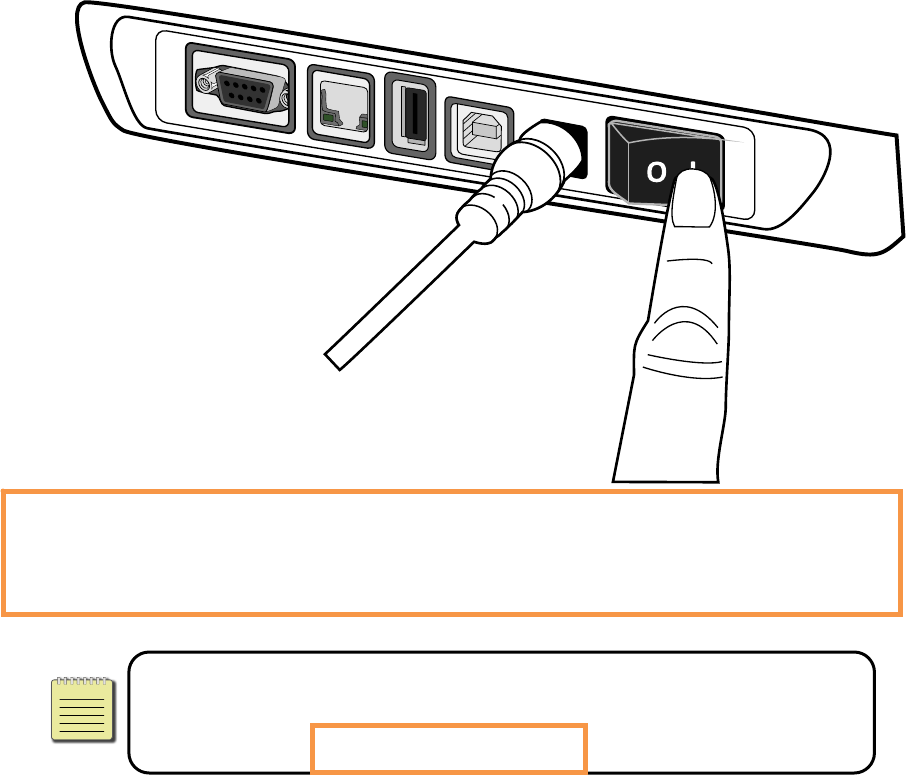 O I