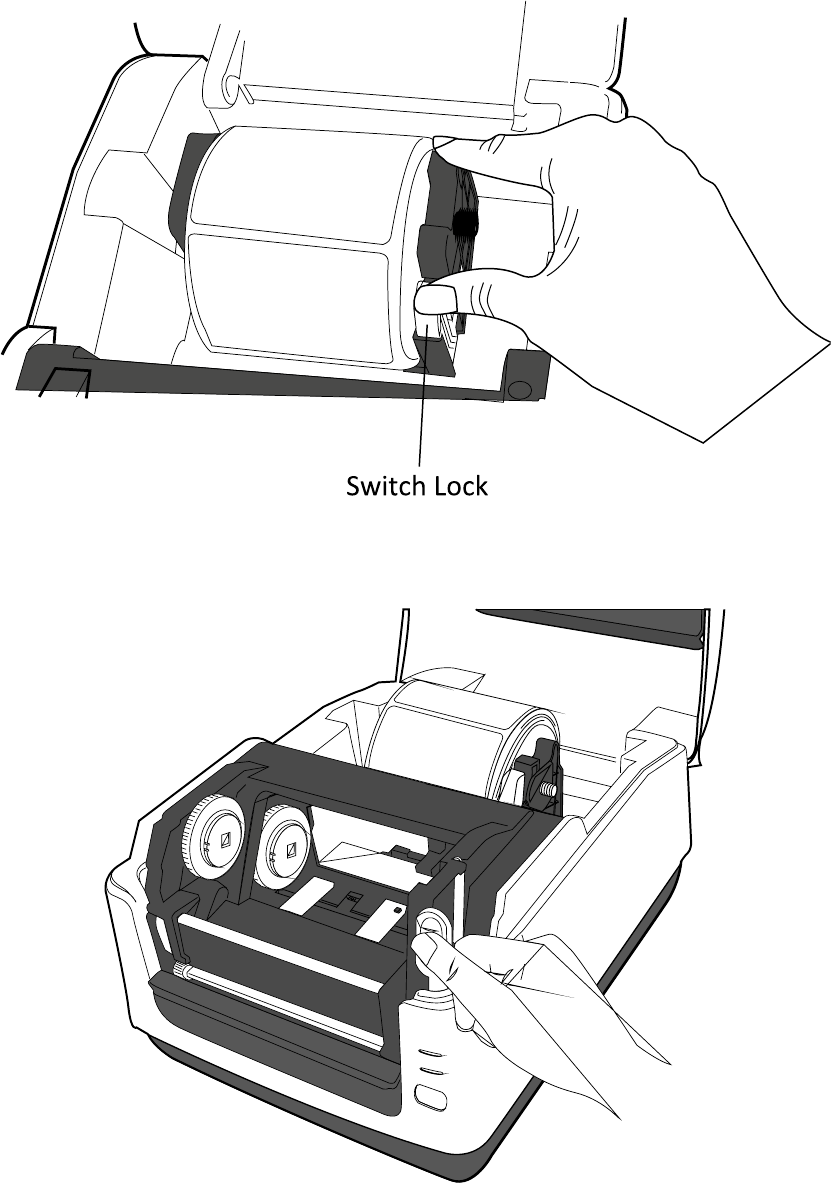 Switch Lock