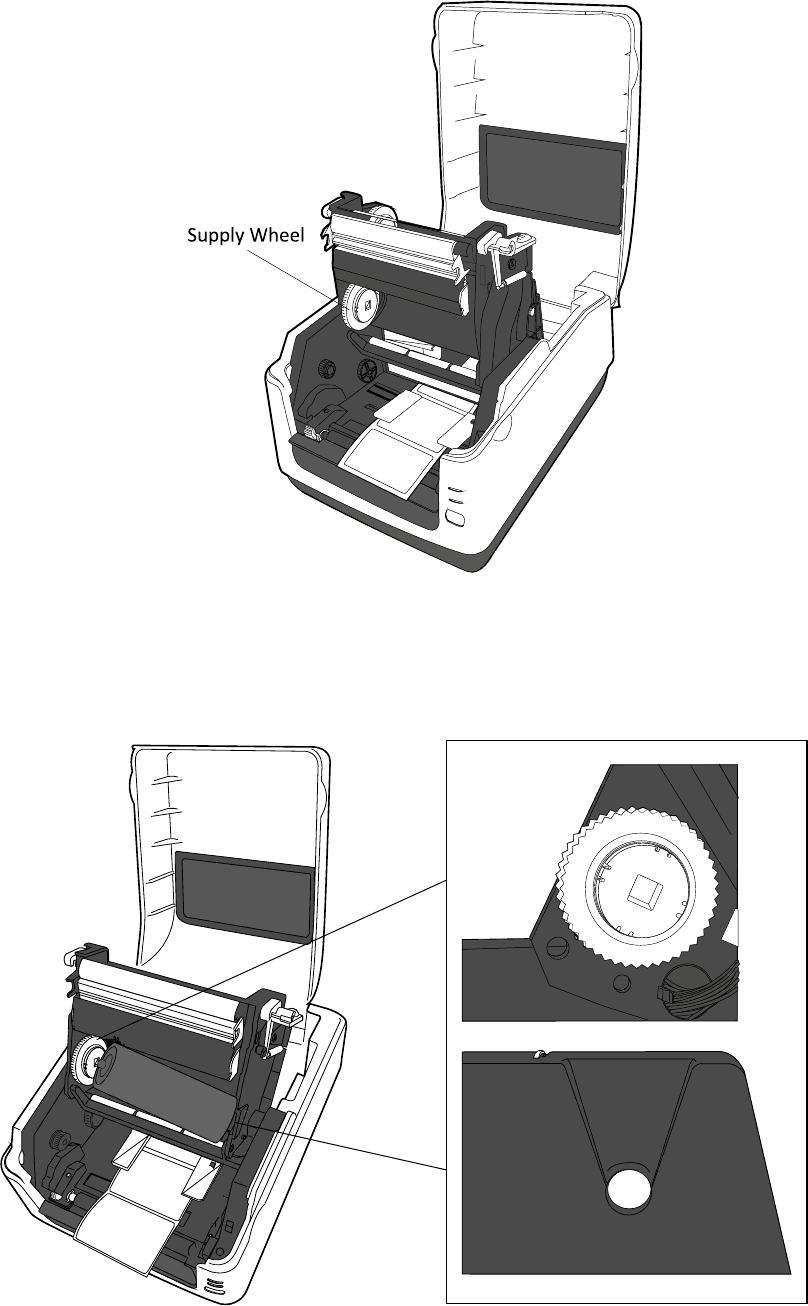 Supply Wheel