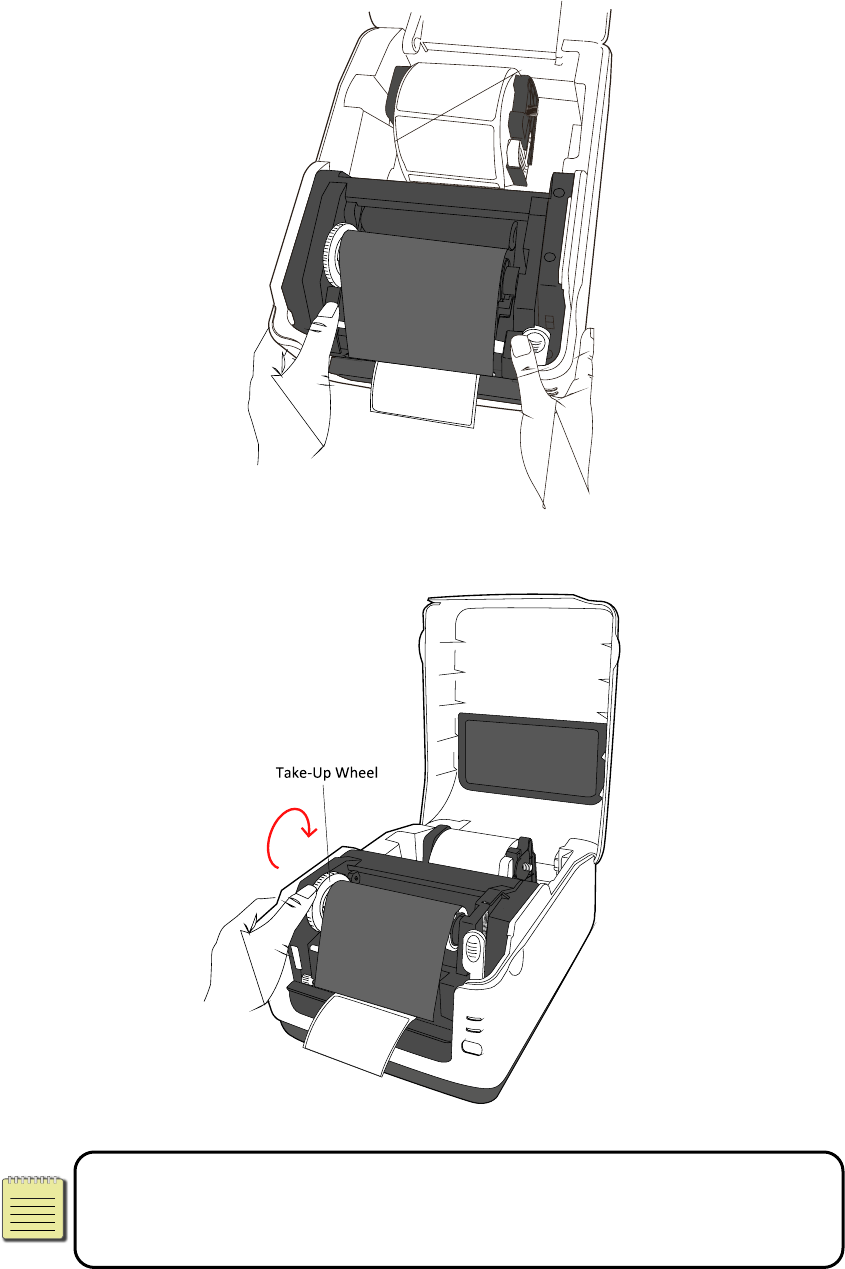 Take-Up Wheel