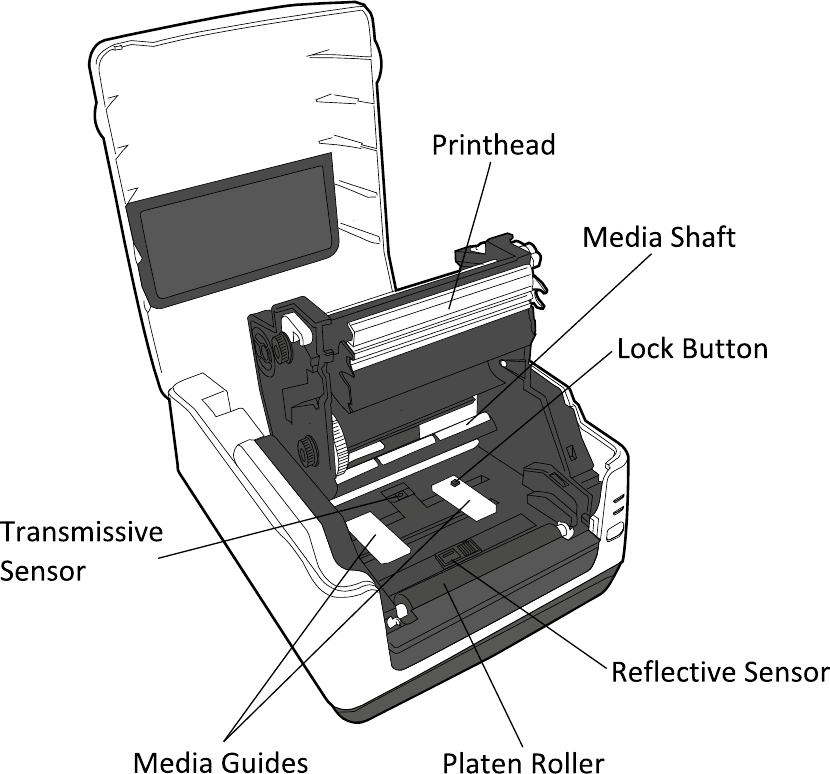 Printhead

Media Shaft

Lock Button

Transmissive Sensor

Reflective Sensor

Media Guides

Platen Roller