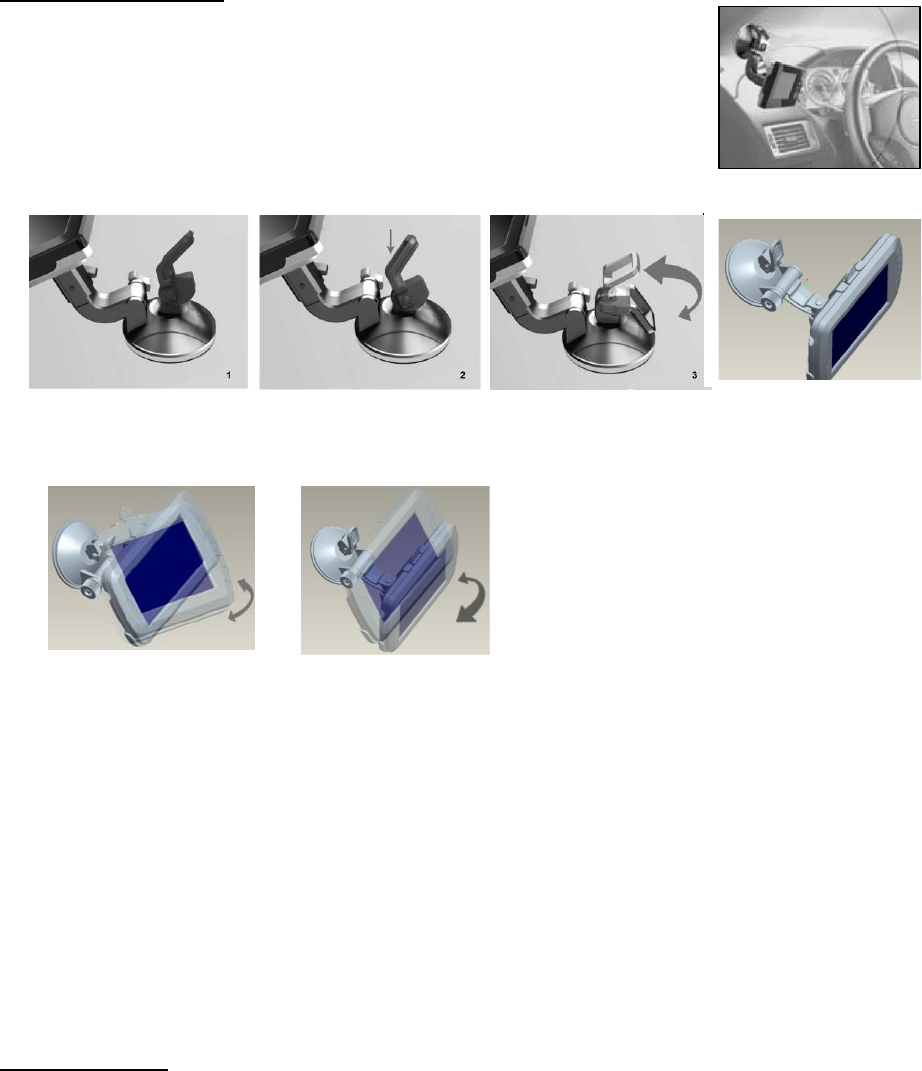 1

2

3