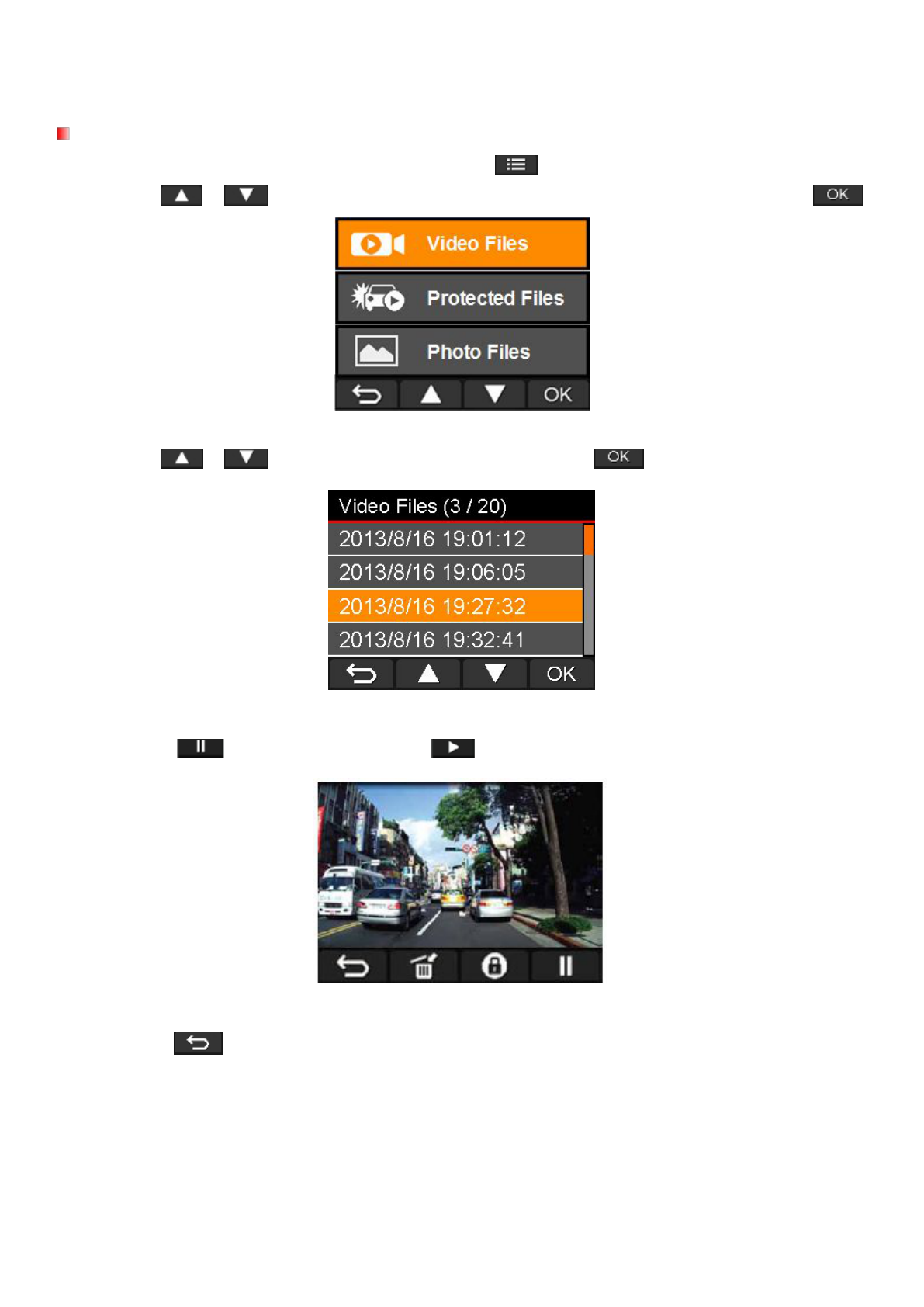 OK

Video Files

Protected Files

Photo Files

OK

OK

Video Files (3 / 20)

2013/8/16 19:01:12

2013/8/16 19:06:05

2013/8/16 19:27:32

2013/8/16 19:32:41

OK