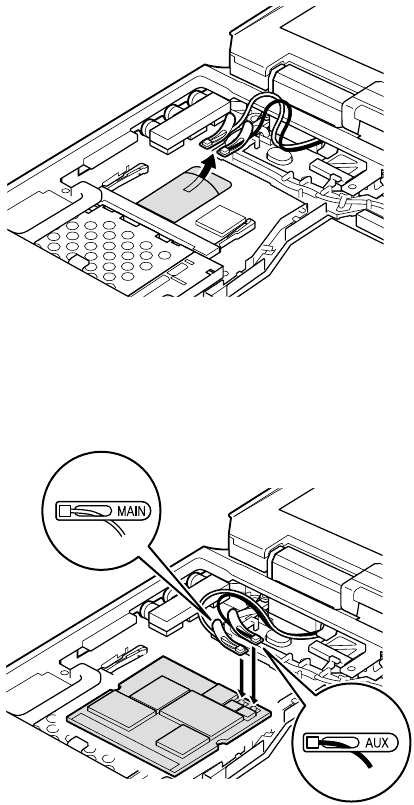 MAIN

AUX