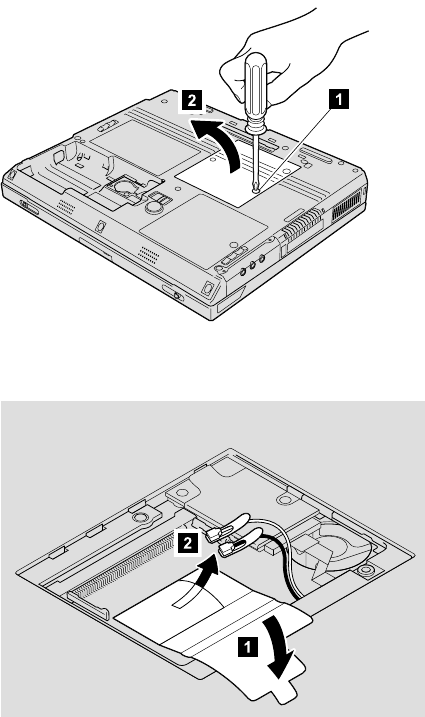 2
1
2
1