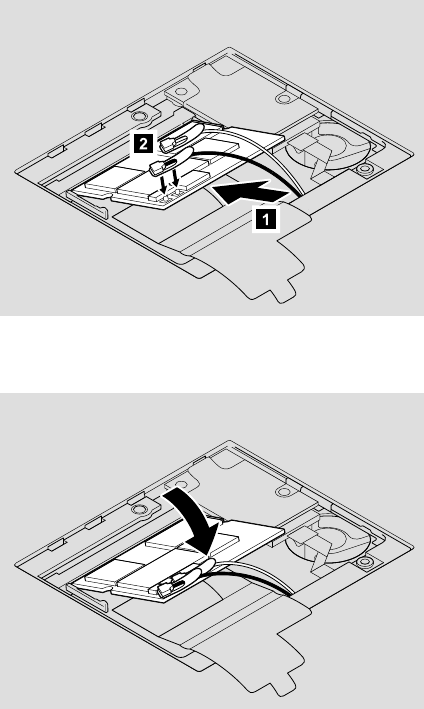 2
1