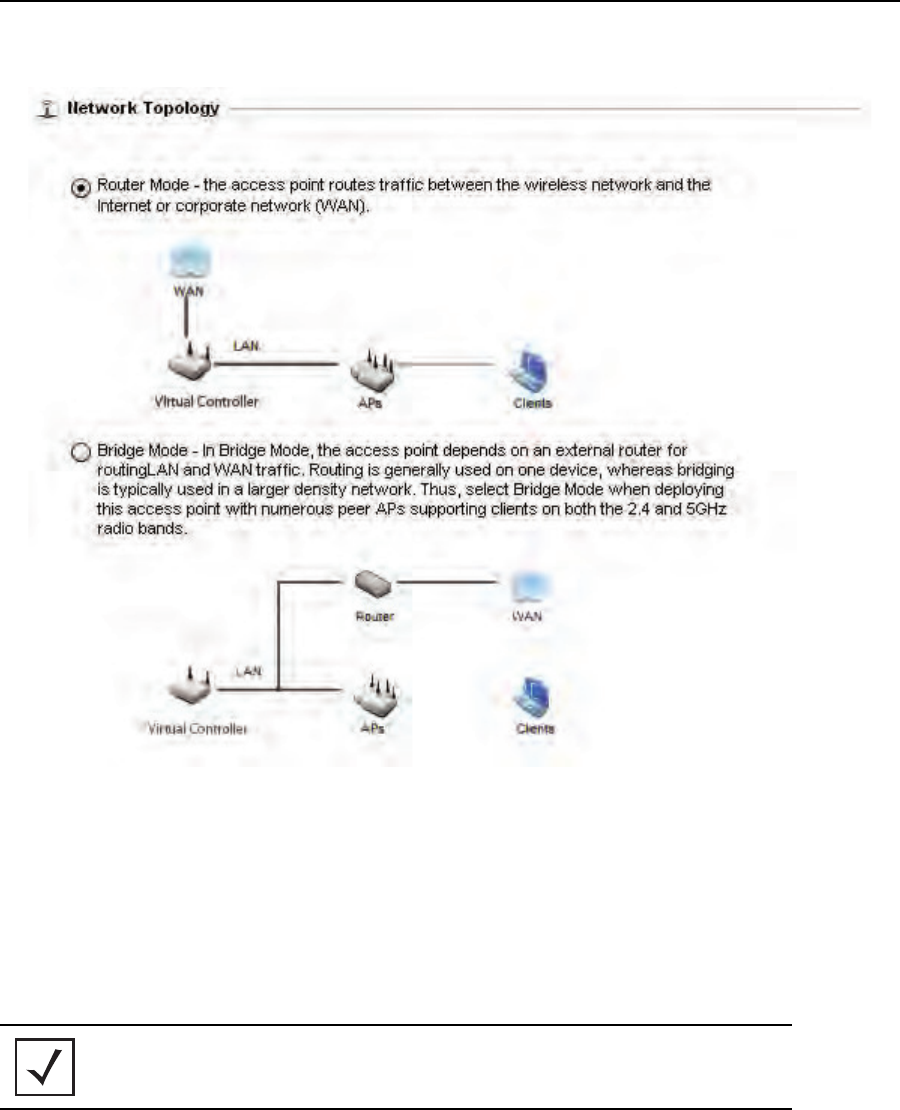 Network Topology

Router Mode - the access point routes traffic between the wireless network and the Internet or corporate network (WAN).

WAN

LAN

Virtual Controller

APs

Clients

Bridge Mode - In Bridge Mode, the access point depends on an external router for routingLAN and WAN traffic. Routing is generally used on one device, whereas bridging is typically used in a larger density network. Thus, select Bridge Mode when deploying this access point with numerous peer APs supporting clients on both the 2.4 and 5GHz radio bands.

Router

WAN

LAN

Virtual Controller

APs

Clients