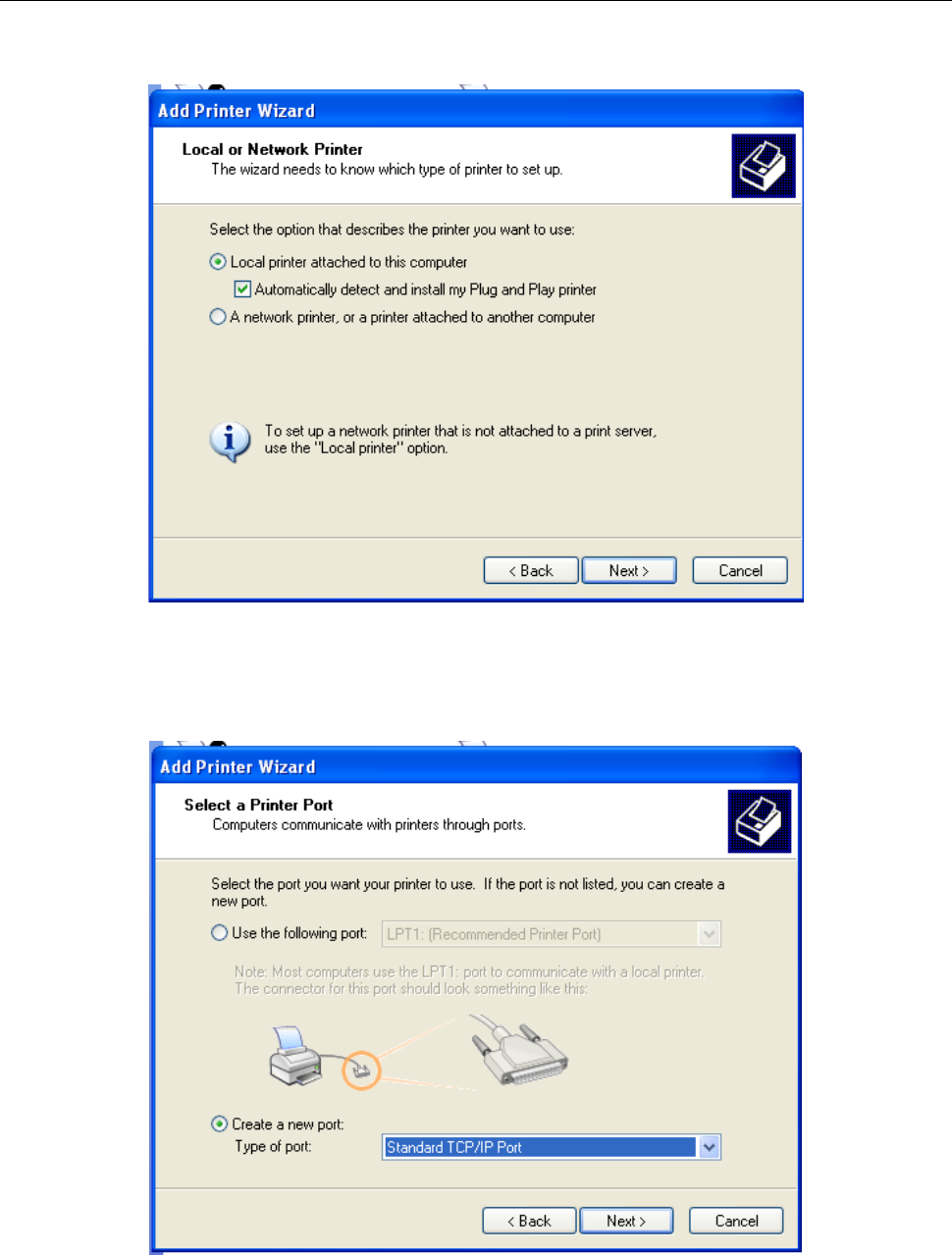 Add Printer Wizard

Local or Network Printer
The wizard needs to know which type of printer to set up.

Select the option that describes the printer you want to use:

Local printer attached to this computer

Automatically detect and install my Plug and Play printer

A network printer, or a printer attached to another computer

To set up a network printer that is not attached to a print server, use the "Local printer" option.

< Back Next > Cancel

Add Printer Wizard

Select a Printer Port
Computers communicate with printers through ports.

Select the port you want your printer to use. If the port is not listed, you can create a new port.

Use the following port: LPT1: (Recommended Printer Port)

Note: Most computers use the LPT1: port to communicate with a local printer. The connector for this port should look something like this:

Create a new port:
Type of port: Standard TCP/IP Port

< Back Next > Cancel