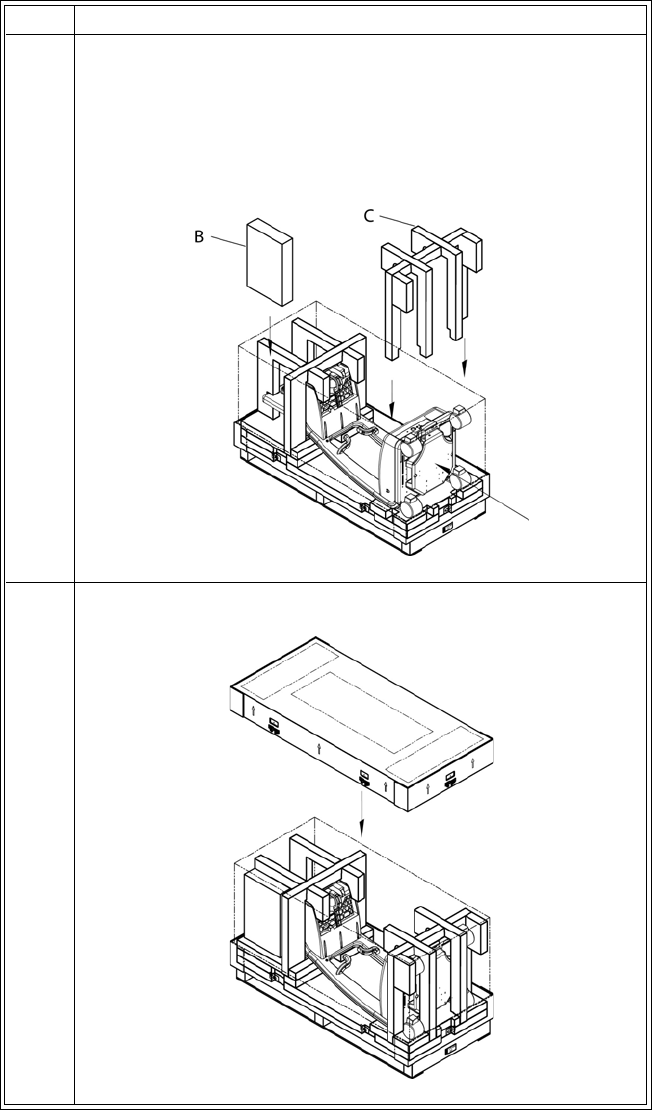 B

C