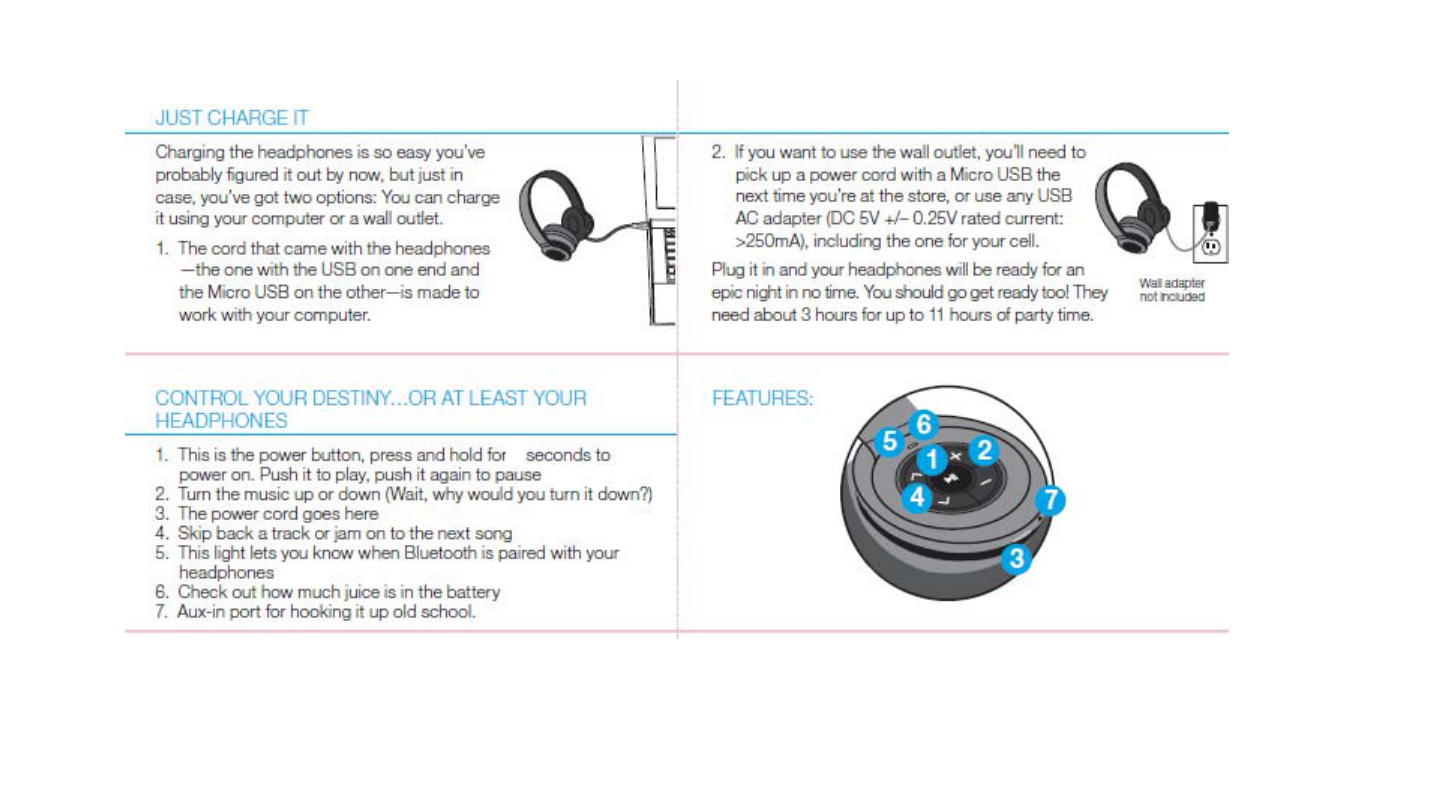 JUST CHARGE IT

Charging the headphones is so easy you've probably figured it out by now, but just in case, you've got two options: You can charge it using your computer or a wall outlet.

1. The cord that came with the headphones —the one with the USB on one end and the Micro USB on the other—is made to work with your computer.

2. If you want to use the wall outlet, you'll need to pick up a power cord with a Micro USB the next time you're at the store, or use any USB AC adapter (DC 5V +/– 0.25V rated current: >250mA), including the one for your cell.

Plug it in and your headphones will be ready for an epic night in no time. You should go get ready too! They need about 3 hours for up to 11 hours of party time.

Wall adapter not included

CONTROL YOUR DESTINY...OR AT LEAST YOUR HEADPHONES

1. This is the power button, press and hold for seconds to power on. Push it to play, push it again to pause
2. Turn the music up or down (Wait, why would you turn it down?)
3. The power cord goes here
4. Skip back a track or jam on to the next song
5. This light lets you know when Bluetooth is paired with your headphones
6. Check out how much juice is in the battery
7. Aux-in port for hooking it up old school.

FEATURES:

5 6 1 2 4 7 3