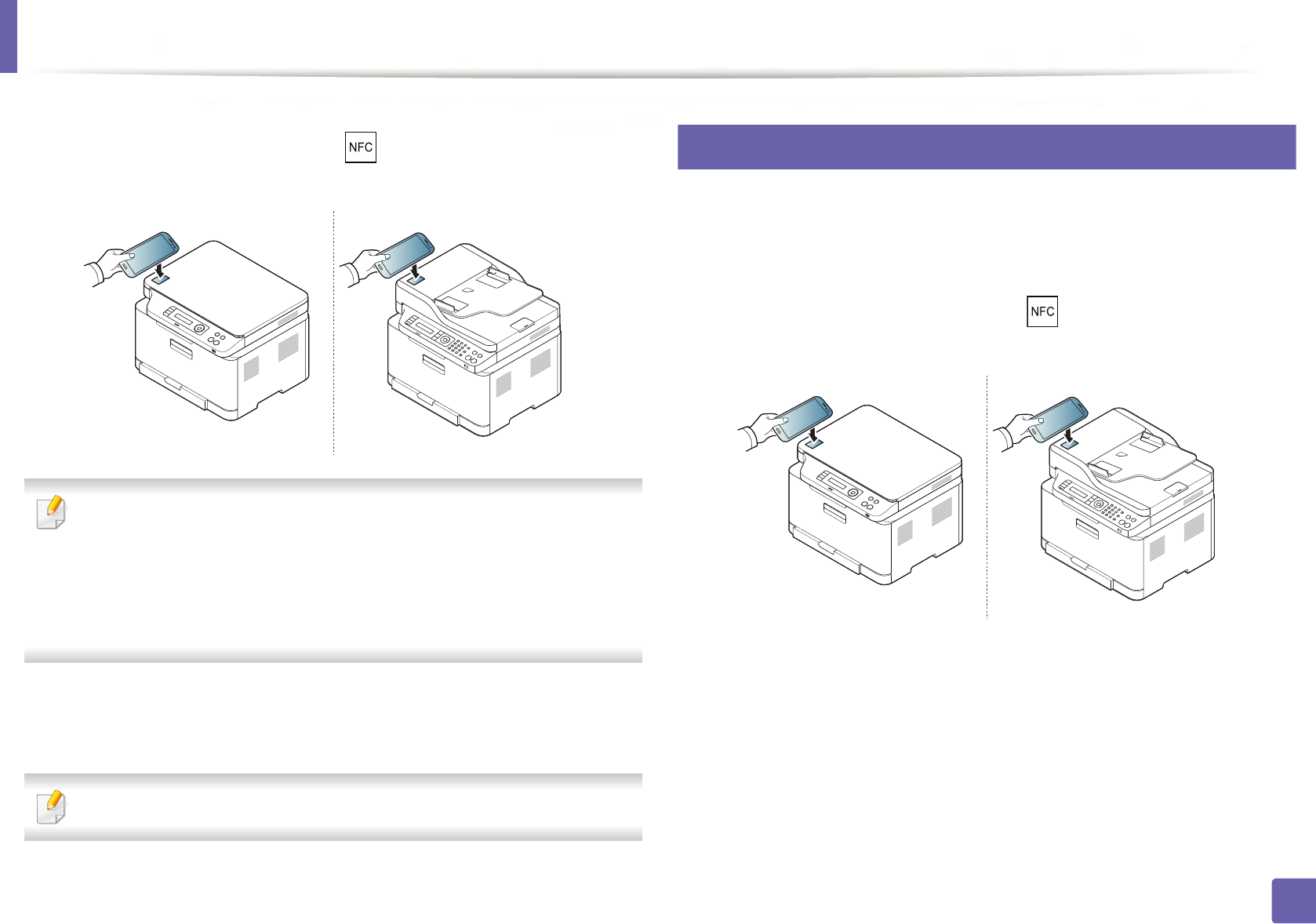 NFC

NFC