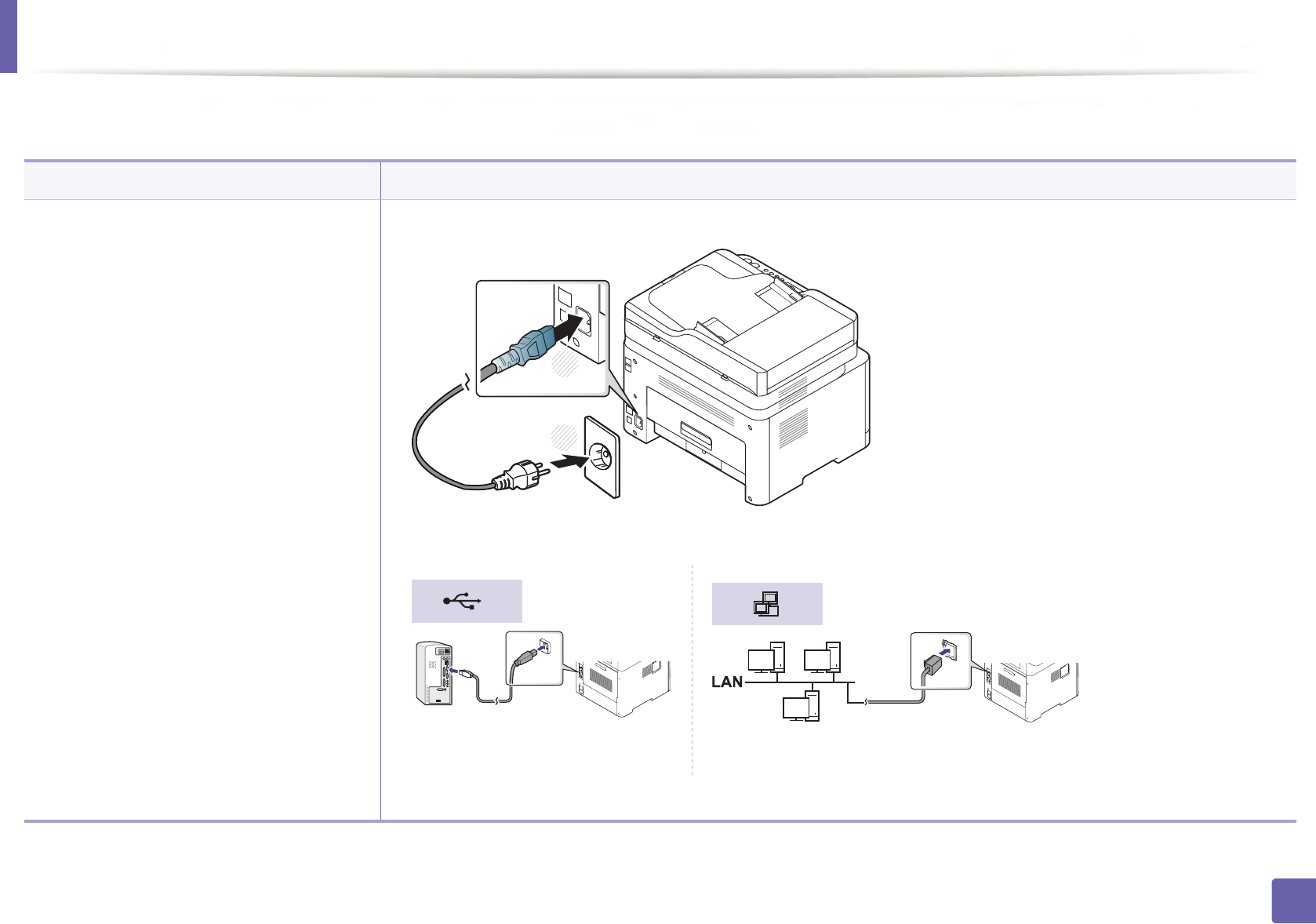 LAN