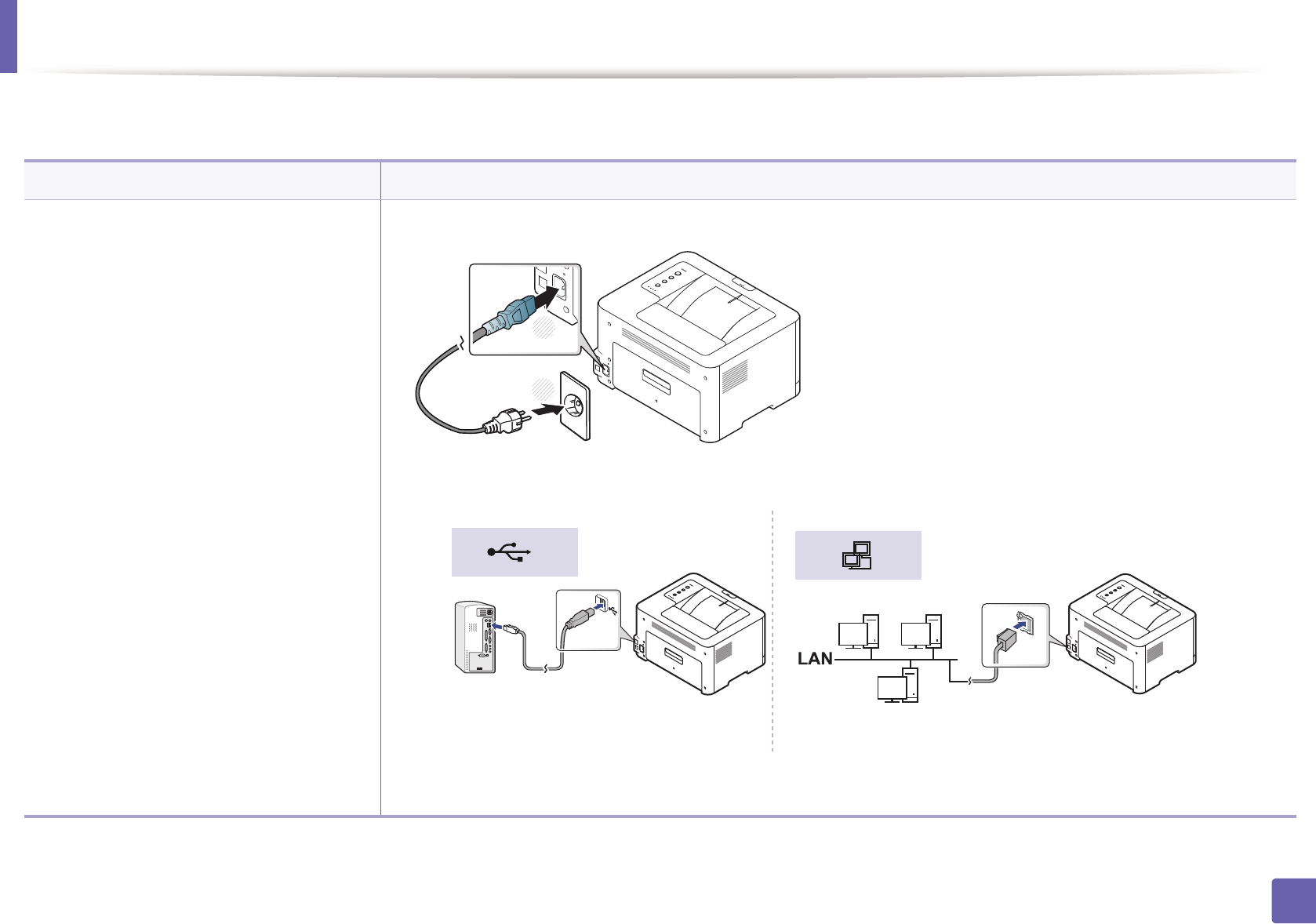 LAN