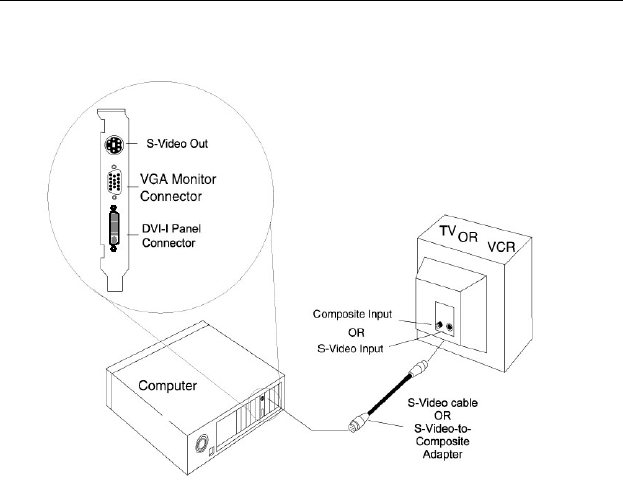 S-Video Out

VGA Monitor Connector

DVI-I Panel Connector

TV OR VCR

Composite Input
OR
S-Video Input

Computer

S-Video cable
OR
S-Video-to-Composite Adapter