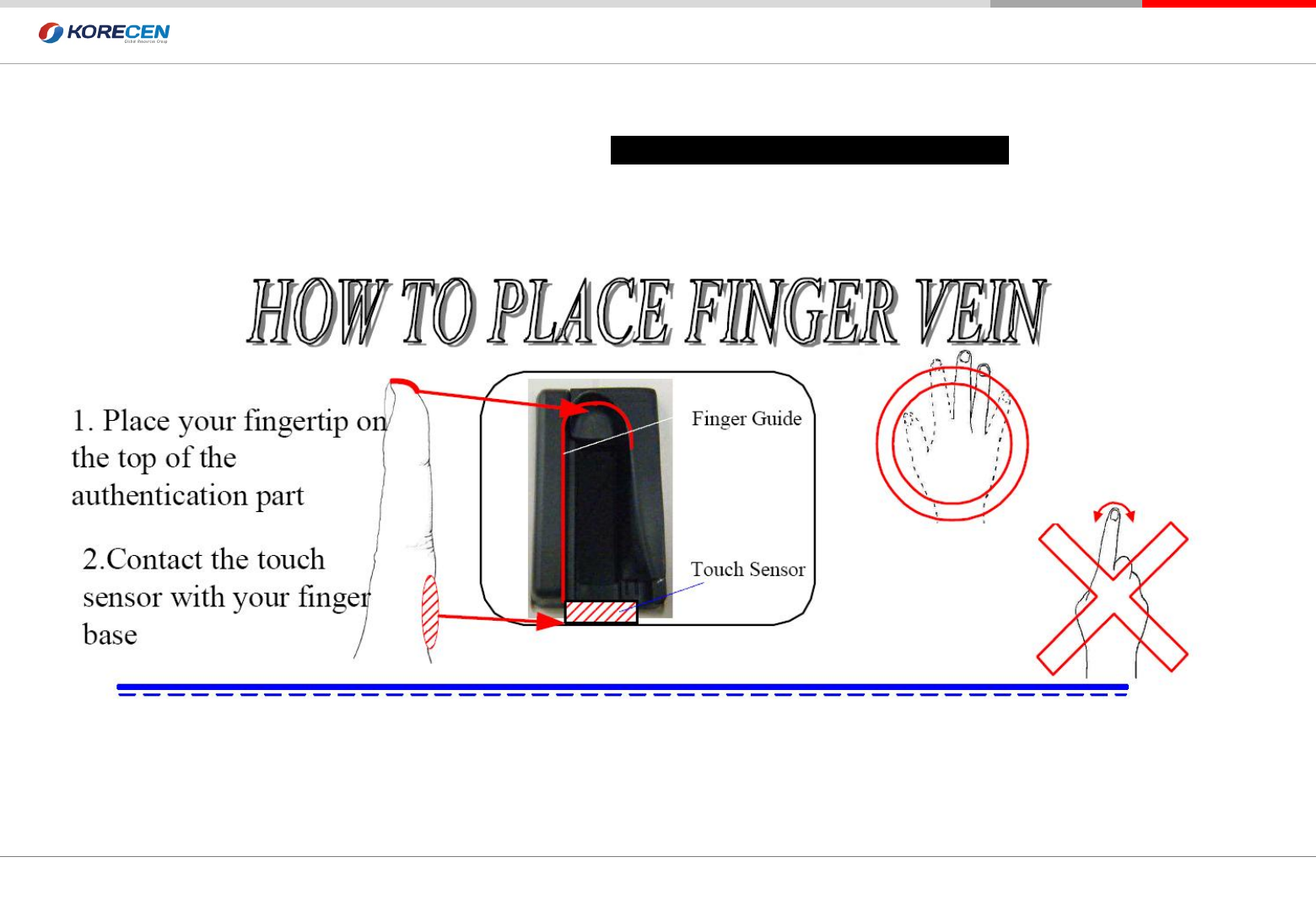 KORECEN
Global Resource Group

HOW TO PLACE FINGER VEIN

1. Place your fingertip on the top of the authentication part

2.Contact the touch sensor with your finger base

Finger Guide

Touch Sensor