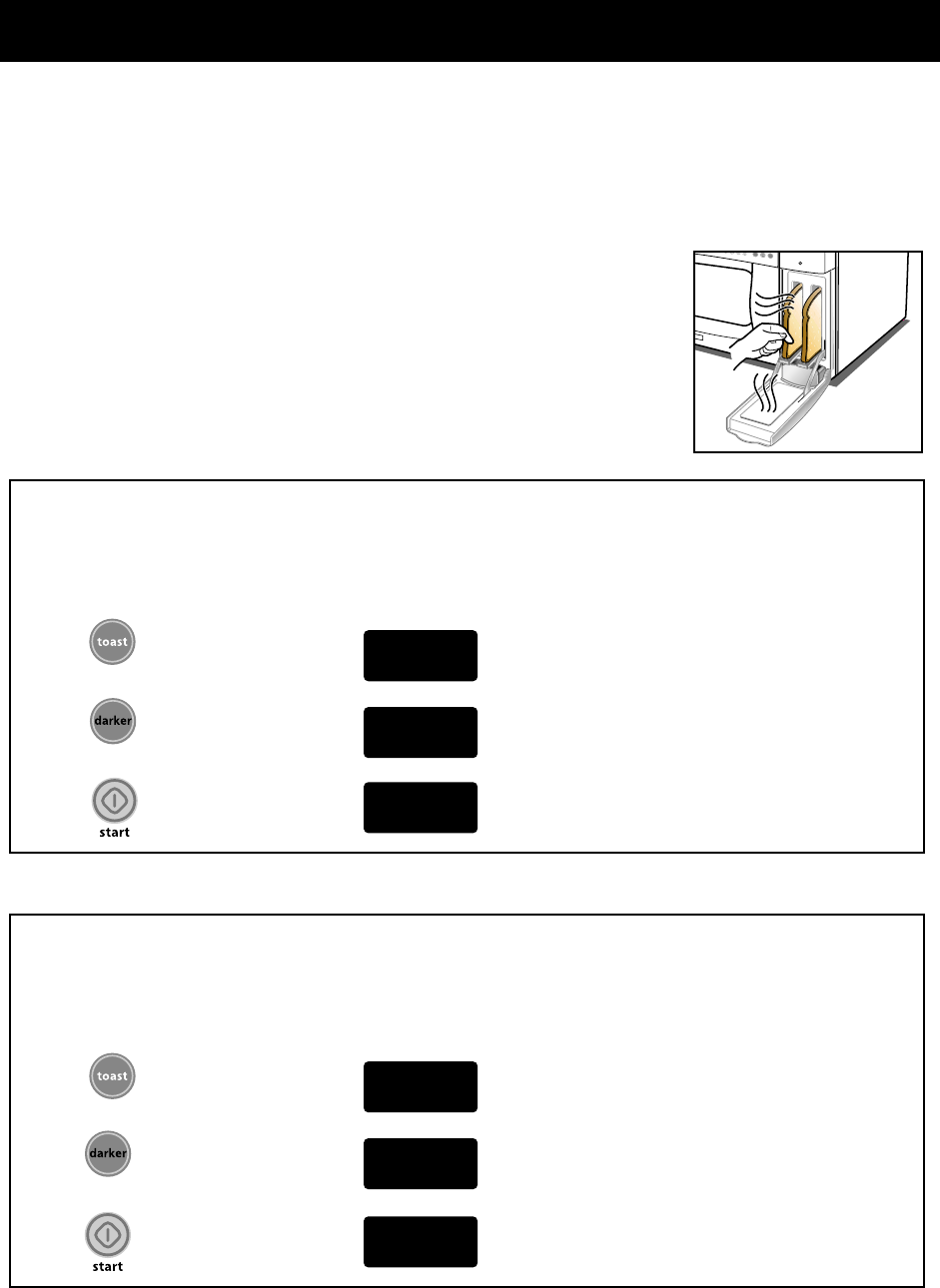 toast

darker

start

toast

darker

start