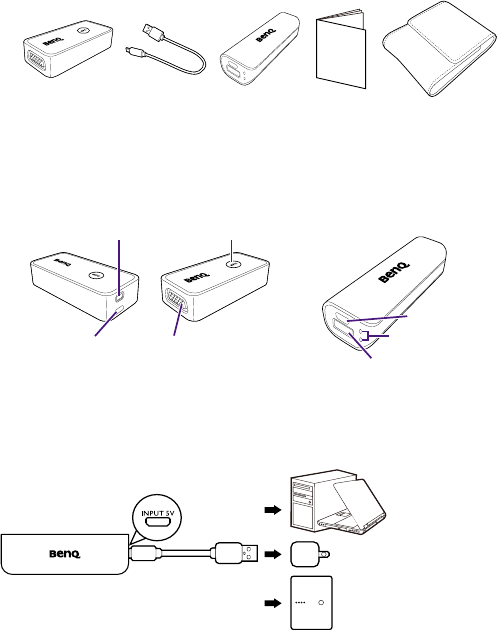 BenQ

BenQ

BenQ

BenQ

BenQ

INPUT 5V

BenQ