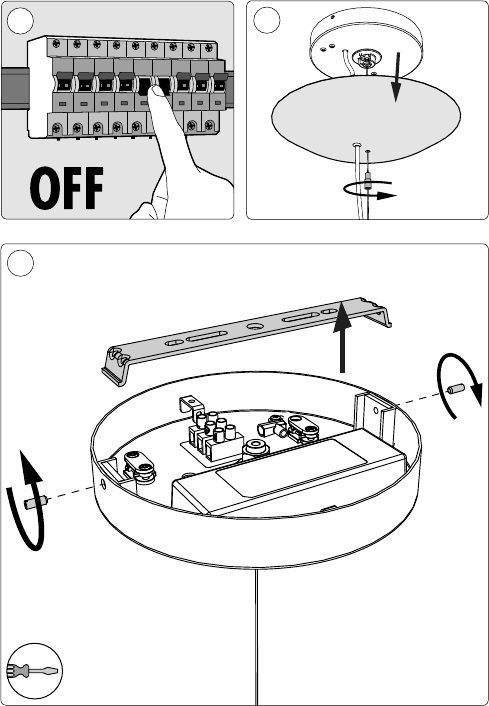 OFF