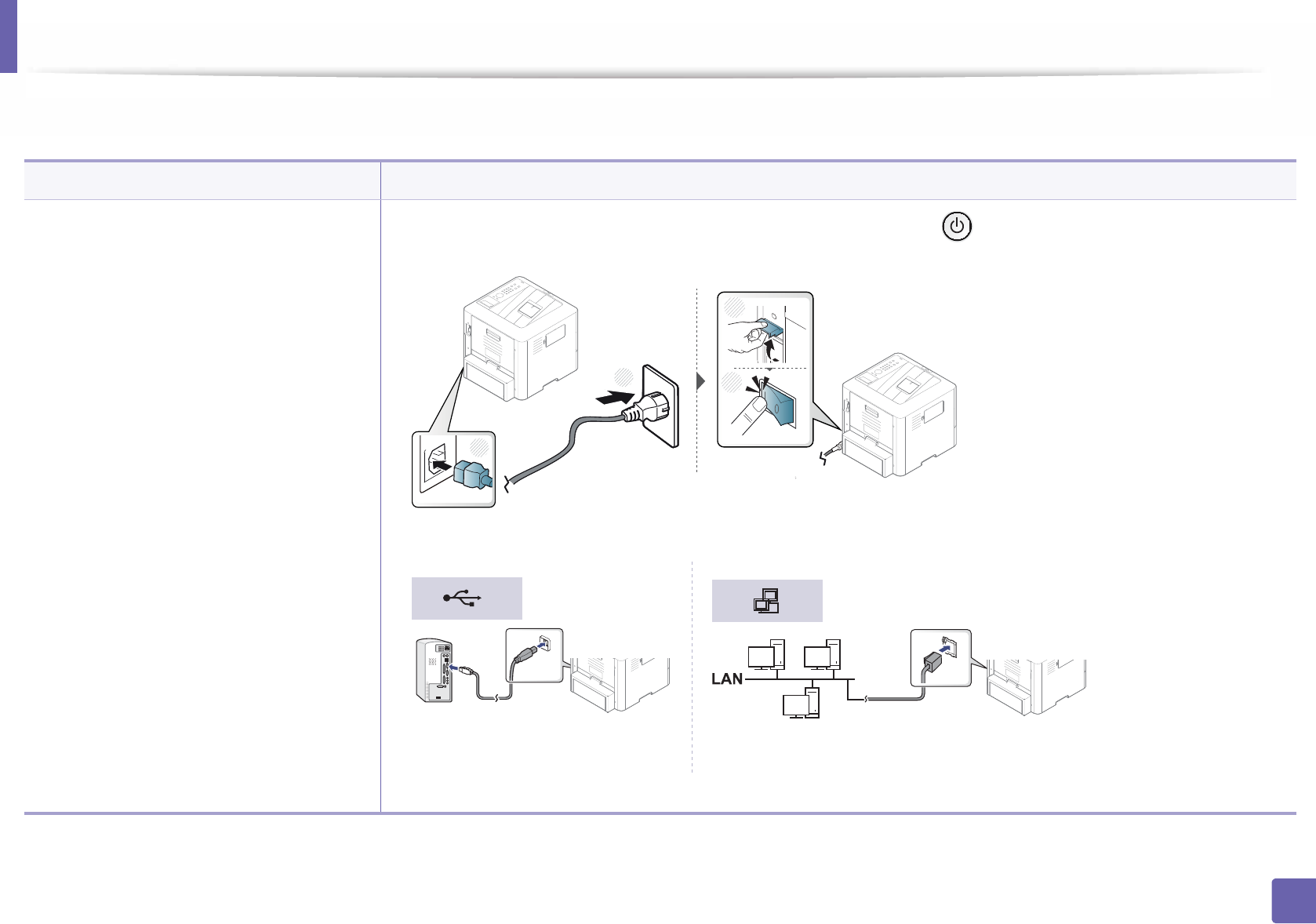 LAN