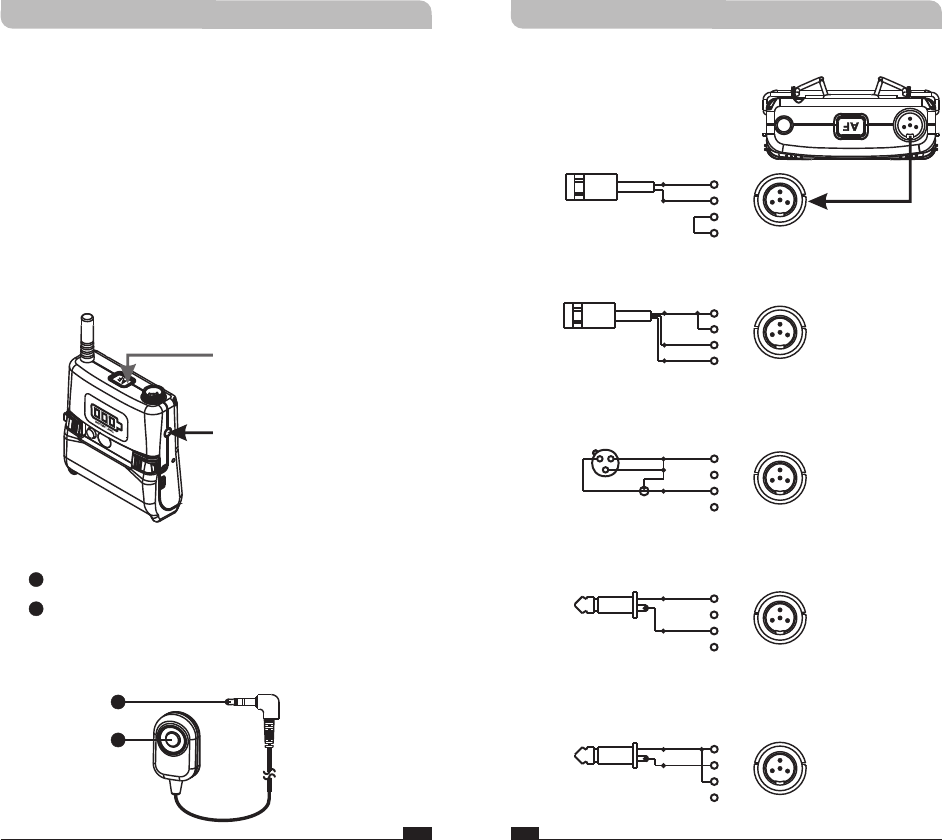 AF