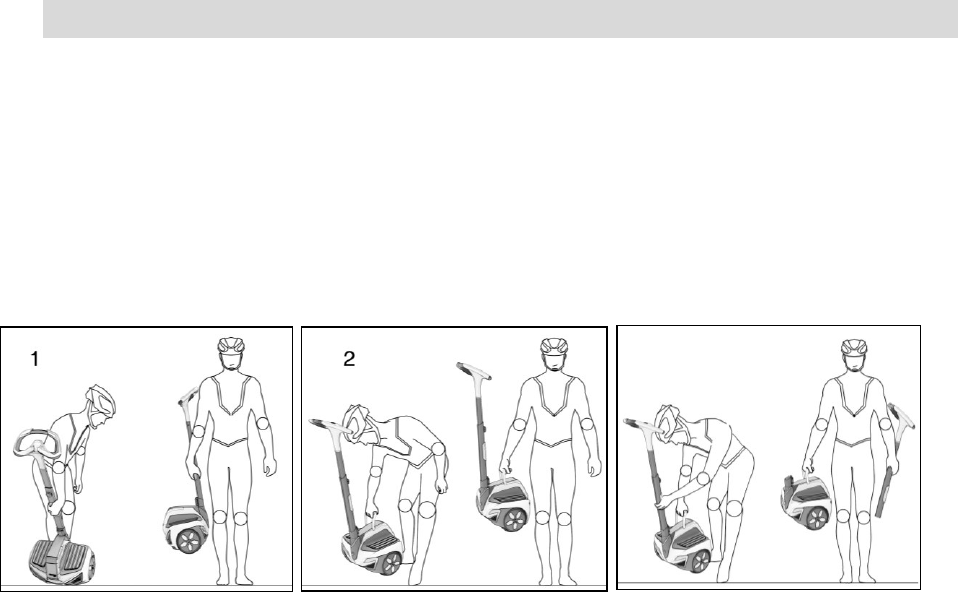 1

2