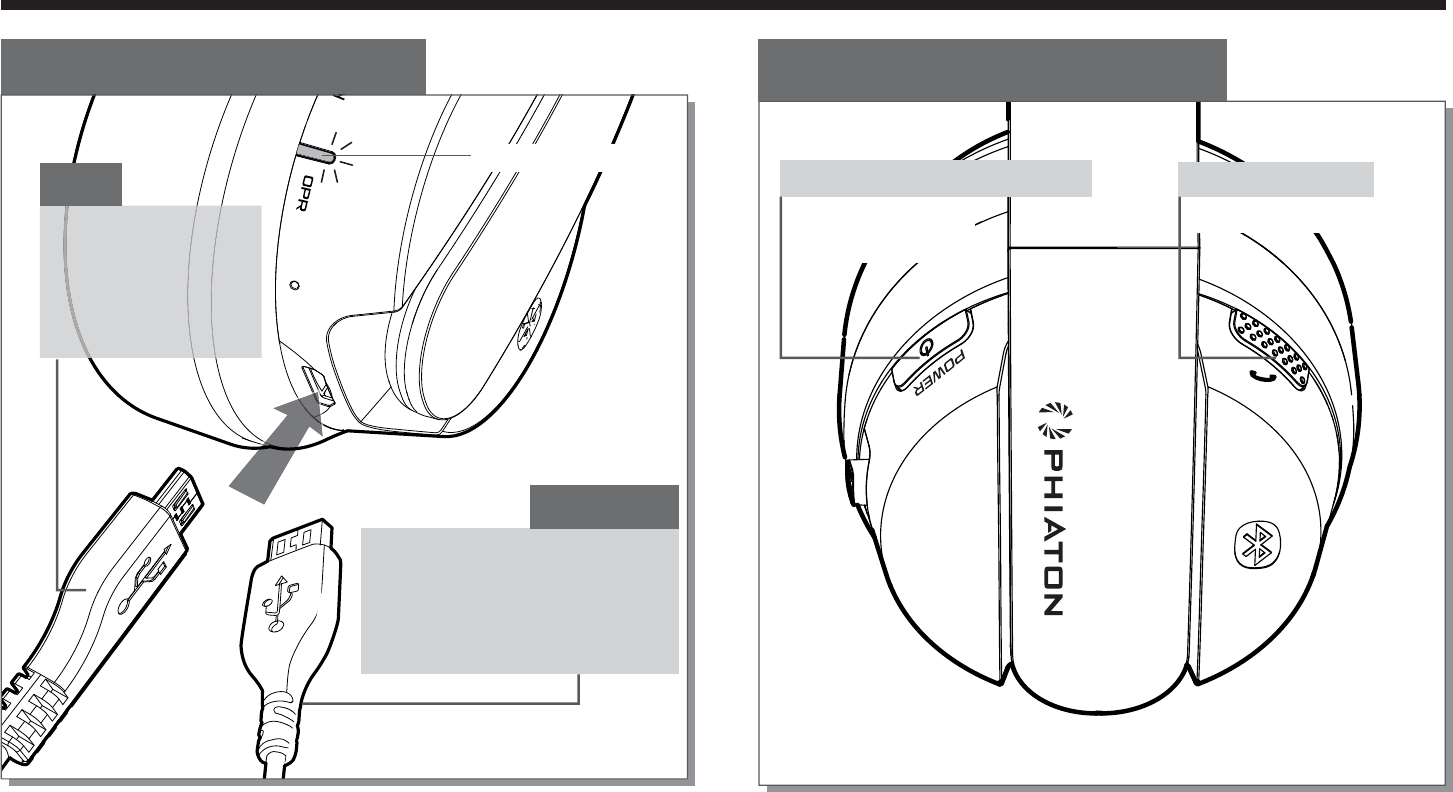 OPR

POWER

PHIATON