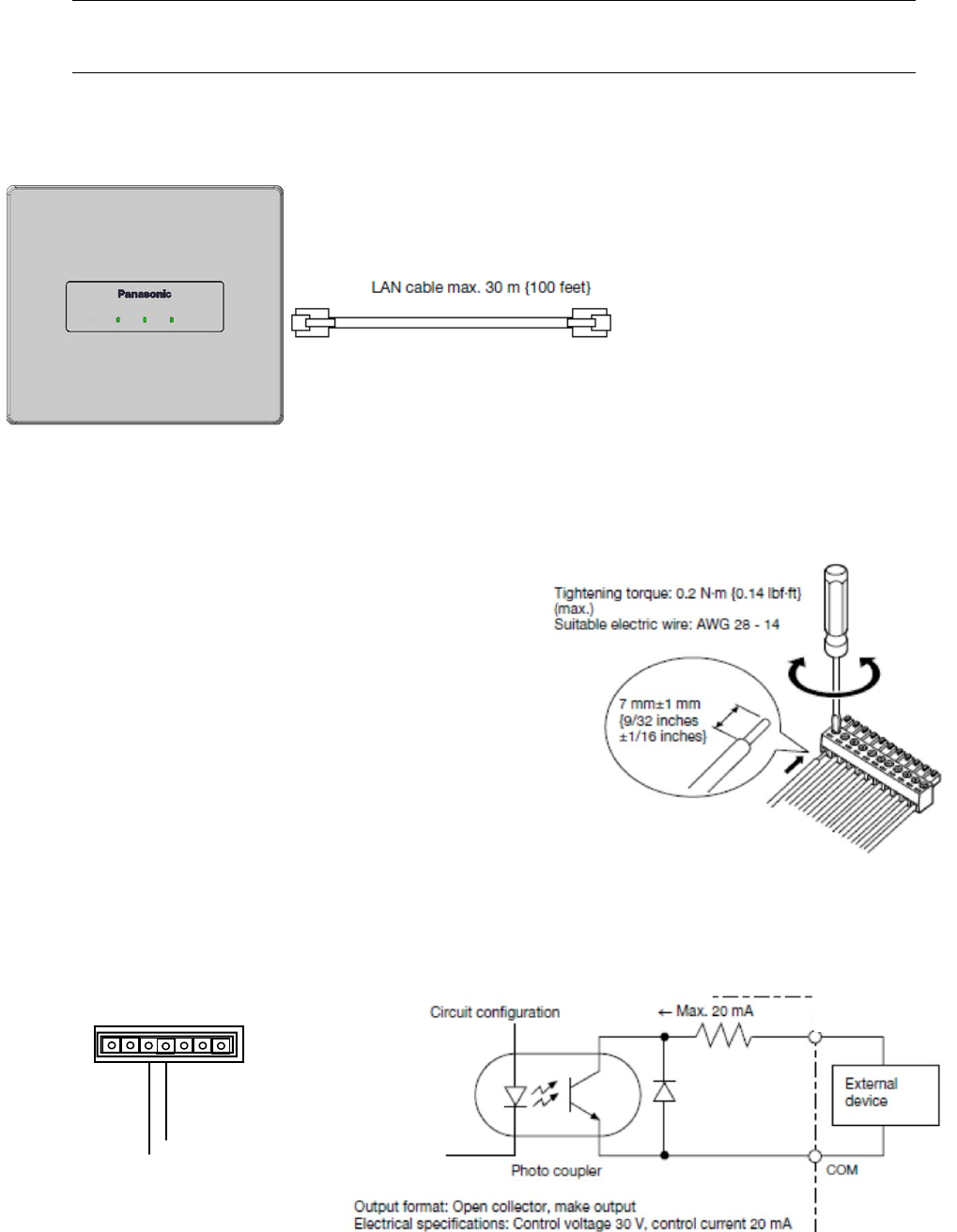 Panasonic

LAN cable max. 30 m {100 feet}

Tightening torque: 0.2 N·m {0.14 lbf·ft} (max.)
Suitable electric wire: AWG 28 - 14

7 mm±1 mm {9/32 inches ±1/16 inches}

Circuit configuration

← Max. 20 mA

External device

Photo coupler

COM

Output format: Open collector, make output
Electrical specifications: Control voltage 30 V, control current 20 mA